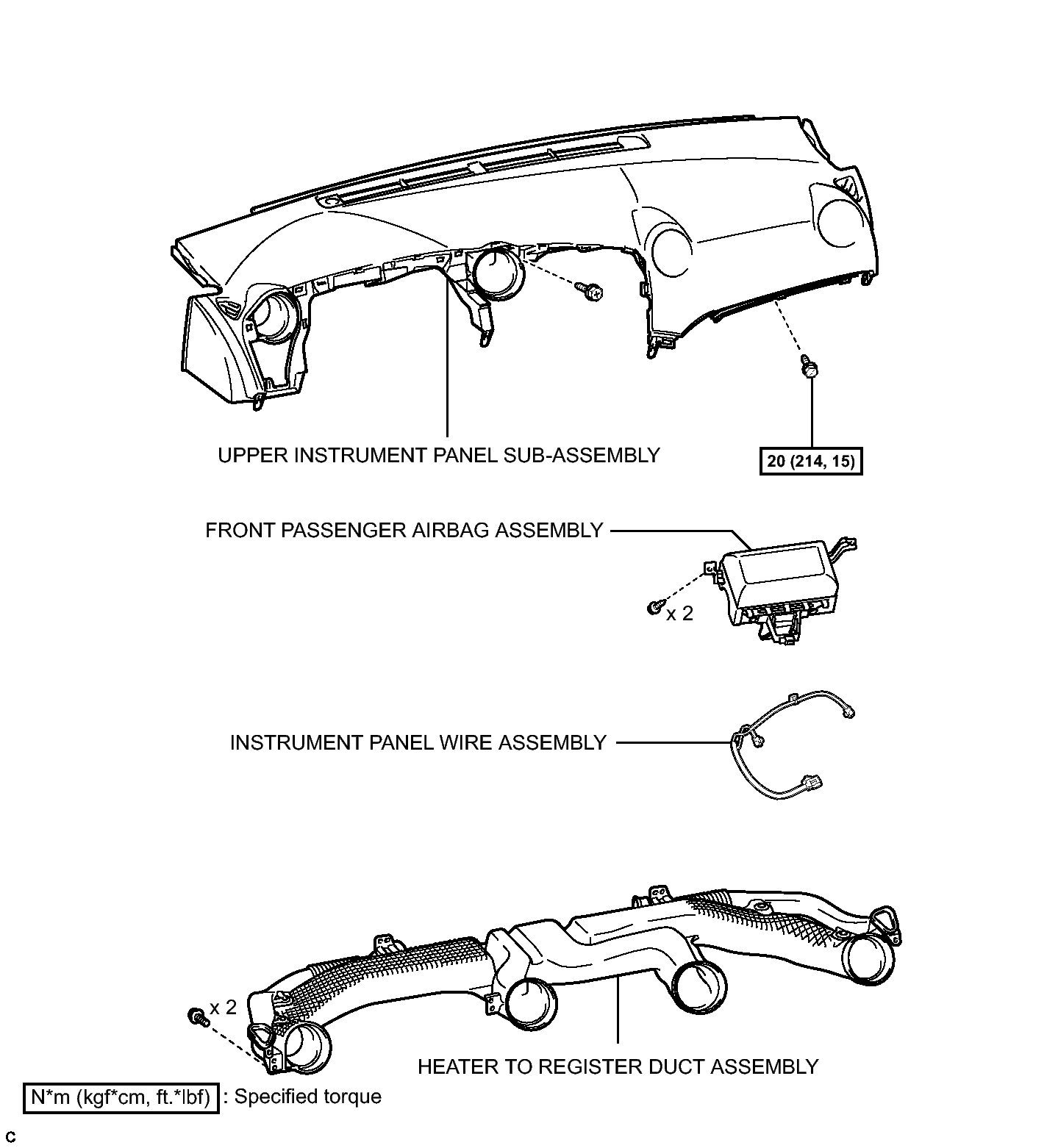 UPPER INSTRUMENT PANEL SUB-ASSEMBLY

20 (214, 15)

FRONT PASSENGER AIRBAG ASSEMBLY

x 2

INSTRUMENT PANEL WIRE ASSEMBLY

x 2

HEATER TO REGISTER DUCT ASSEMBLY

N*m (kgf*cm, ft.*lbf) : Specified torque

C