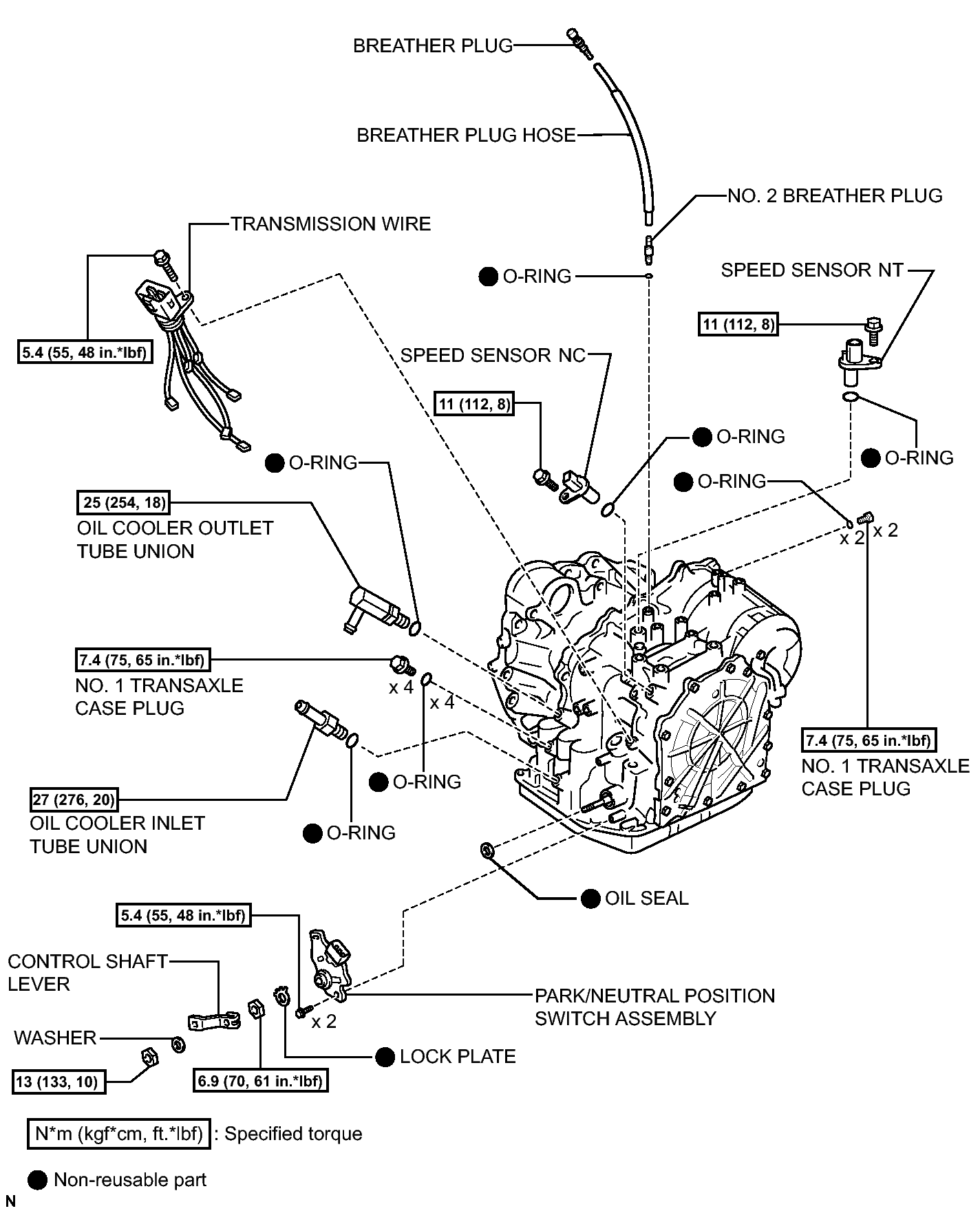 BREATHER PLUG

BREATHER PLUG HOSE

NO. 2 BREATHER PLUG

TRANSMISSION WIRE

● O-RING

SPEED SENSOR NT

11 (112, 8)

5.4 (55, 48 in.*lbf)

SPEED SENSOR NC

11 (112, 8)

● O-RING

● O-RING

● O-RING

● O-RING

25 (254, 18)
OIL COOLER OUTLET TUBE UNION

x 2

x 2

7.4 (75, 65 in.*lbf)
NO. 1 TRANSAXLE CASE PLUG

x 4

x 4

7.4 (75, 65 in.*lbf)
NO. 1 TRANSAXLE CASE PLUG

● O-RING

27 (276, 20)
OIL COOLER INLET TUBE UNION

● O-RING

● OIL SEAL

5.4 (55, 48 in.*lbf)

CONTROL SHAFT LEVER

PARK/NEUTRAL POSITION SWITCH ASSEMBLY

x 2

WASHER

● LOCK PLATE

13 (133, 10)

6.9 (70, 61 in.*lbf)

N*m (kgf*cm, ft.*lbf) : Specified torque

● Non-reusable part

N