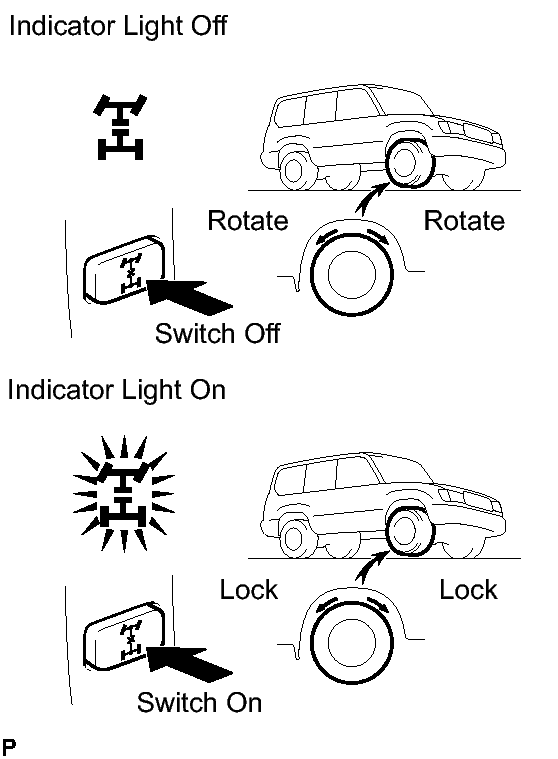 Indicator Light Off

Rotate

Rotate

Switch Off

Indicator Light On

Lock

Lock

Switch On

P