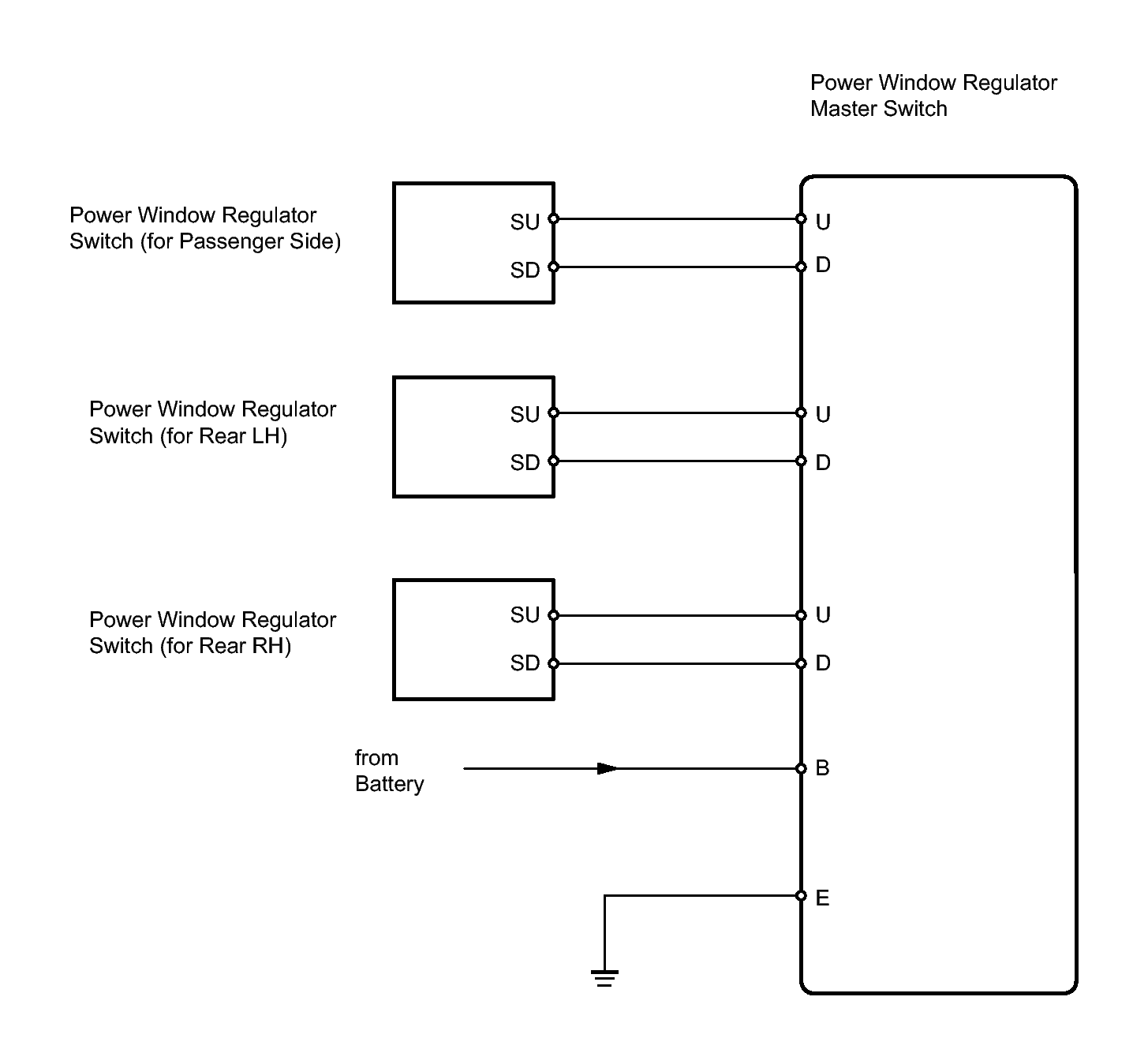 Power Window Regulator
Master Switch

Power Window Regulator
Switch (for Passenger Side)

SU
SD

U
D

Power Window Regulator
Switch (for Rear LH)

SU
SD

U
D

Power Window Regulator
Switch (for Rear RH)

SU
SD

U
D

from
Battery

B

E