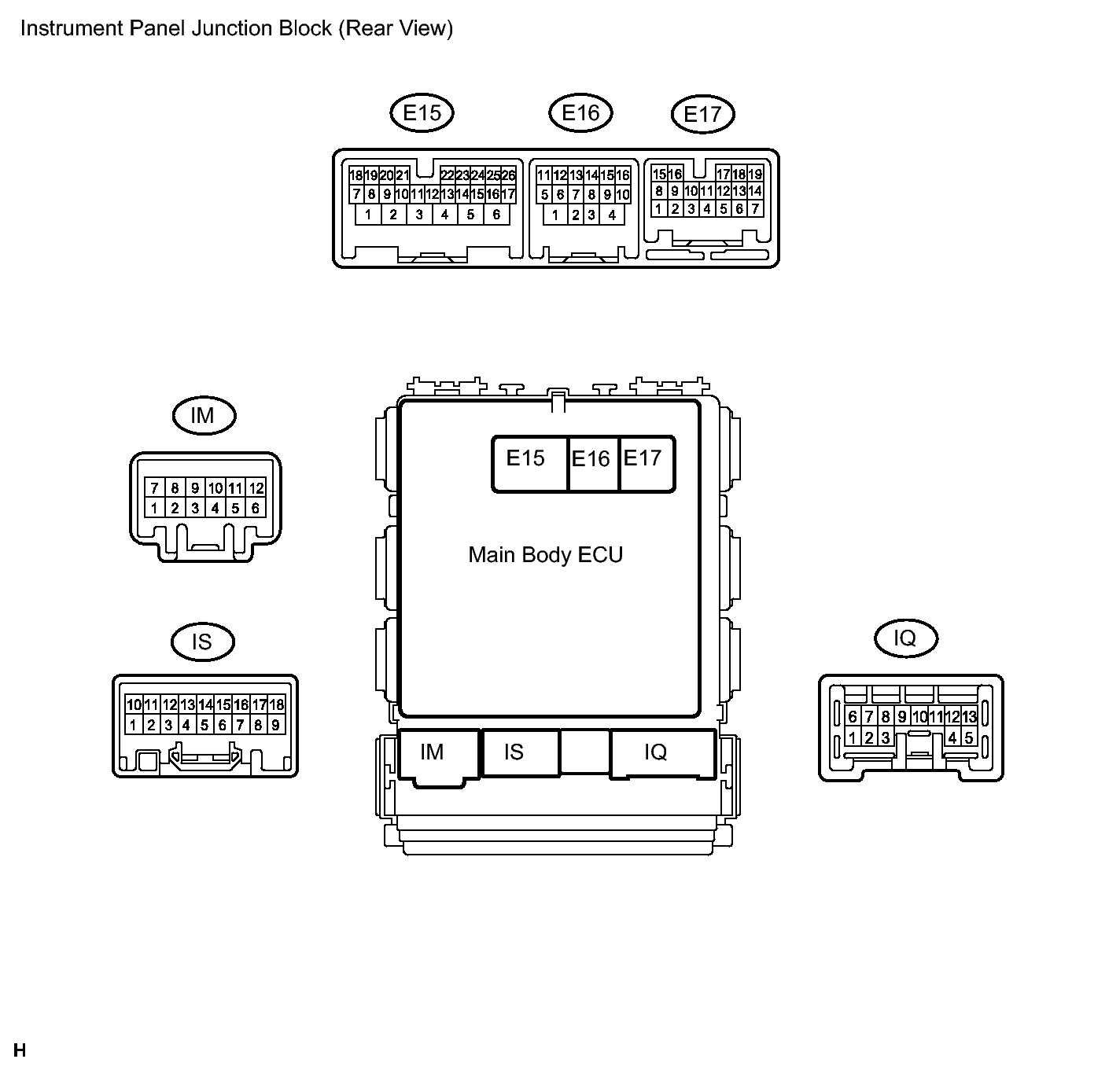 Instrument Panel Junction Block (Rear View)

E15

18 19 20 21 22 23 24 25 26
7 8 9 10 11 12 13 14 15 16 17
1 2 3 4 5 6

E16

11 12 13 14 15 16
5 6 7 8 9 10
1 2 3 4

E17

15 16 17 18 19
8 9 10 11 12 13 14
1 2 3 4 5 6 7

IM

7 8 9 10 11 12
1 2 3 4 5 6

E15 E16 E17

Main Body ECU

IS

10 11 12 13 14 15 16 17 18
1 2 3 4 5 6 7 8 9

IM IS IQ

IQ

6 7 8 9 10 11 12 13
1 2 3 4 5

H