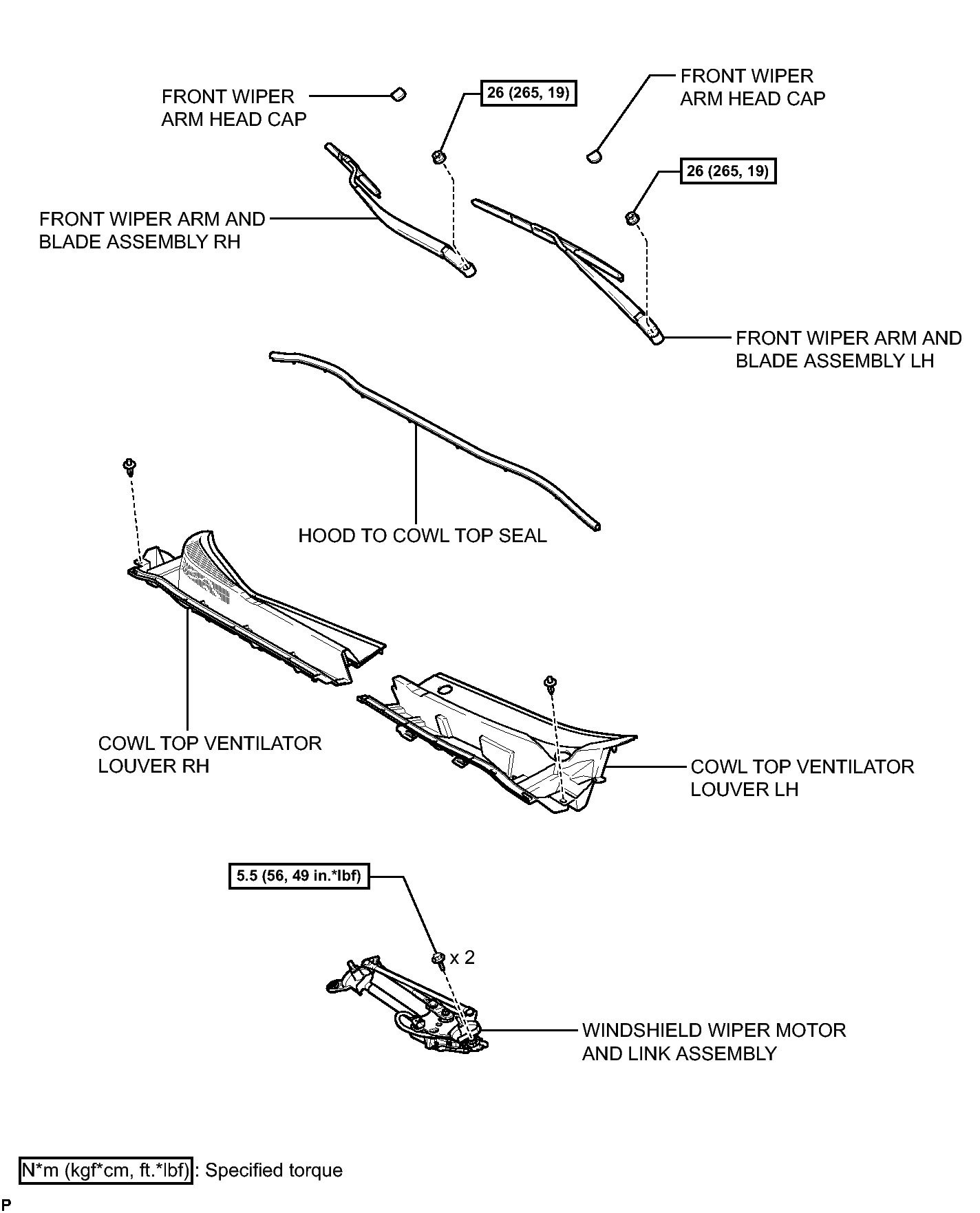 FRONT WIPER ARM HEAD CAP

26 (265, 19)

FRONT WIPER ARM HEAD CAP

26 (265, 19)

FRONT WIPER ARM AND BLADE ASSEMBLY RH

FRONT WIPER ARM AND BLADE ASSEMBLY LH

HOOD TO COWL TOP SEAL

COWL TOP VENTILATOR LOUVER RH

COWL TOP VENTILATOR LOUVER LH

5.5 (56, 49 in.*lbf)

x 2

WINDSHIELD WIPER MOTOR AND LINK ASSEMBLY

N*m (kgf*cm, ft.*lbf) : Specified torque

P