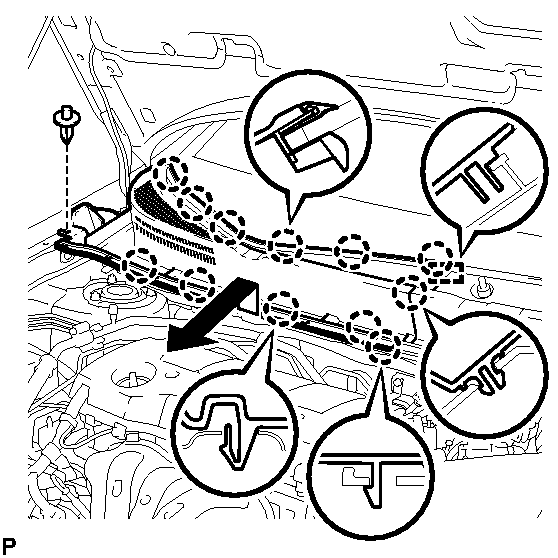 P