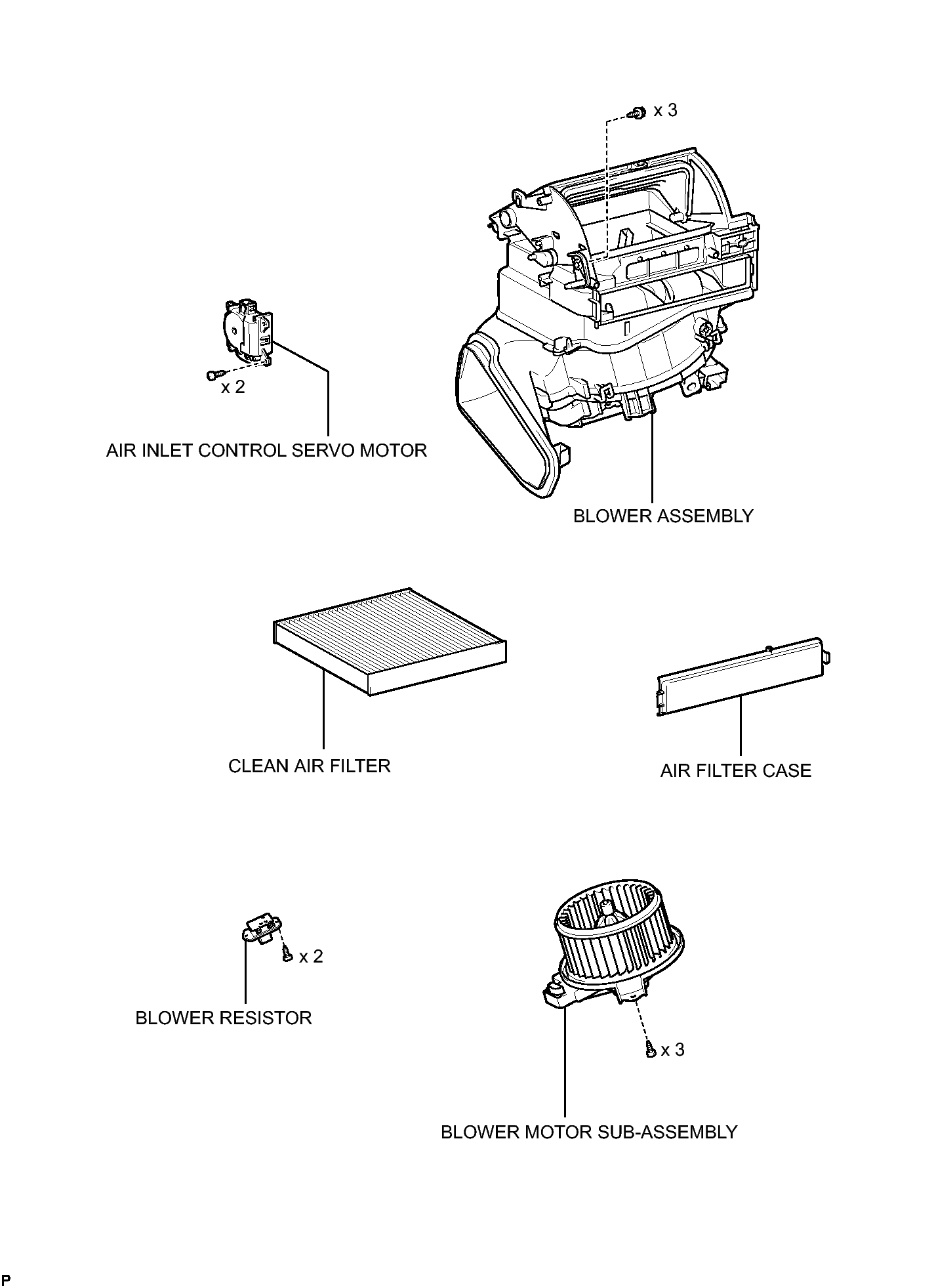 x 3

x 2

AIR INLET CONTROL SERVO MOTOR

BLOWER ASSEMBLY

CLEAN AIR FILTER

AIR FILTER CASE

x 2

BLOWER RESISTOR

x 3

BLOWER MOTOR SUB-ASSEMBLY

P