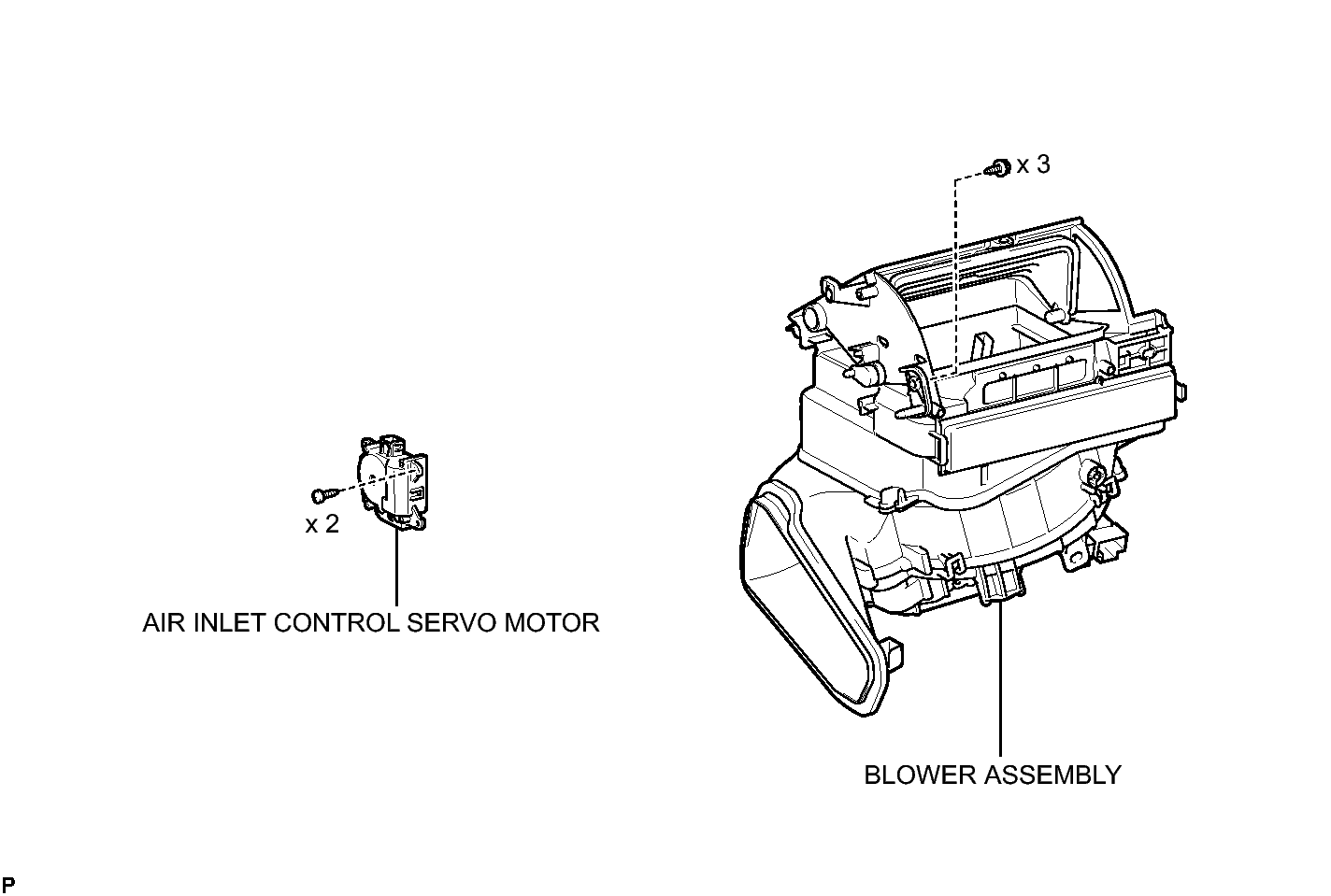 x 3

x 2

AIR INLET CONTROL SERVO MOTOR

BLOWER ASSEMBLY

P