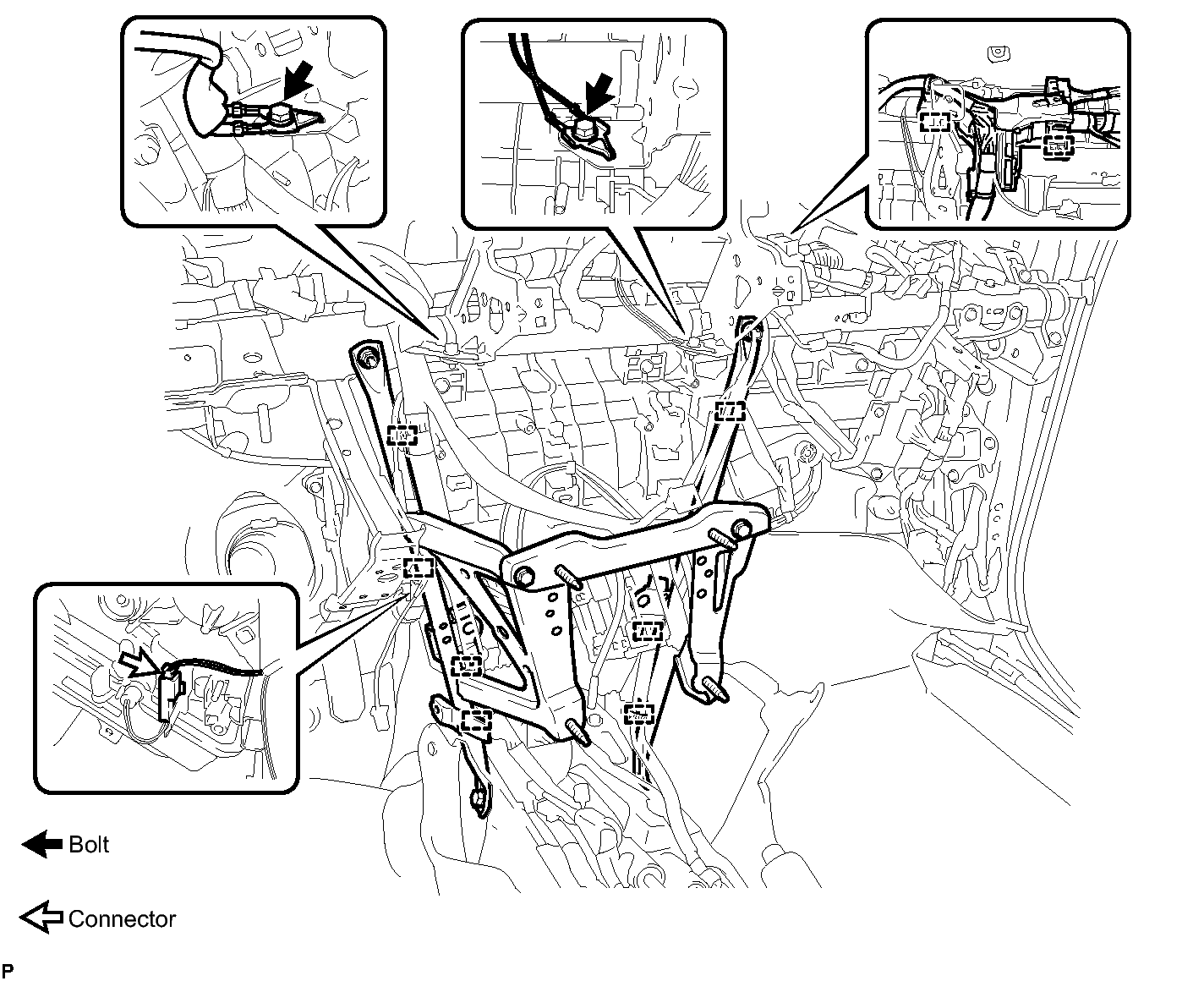 Bolt

Connector

P