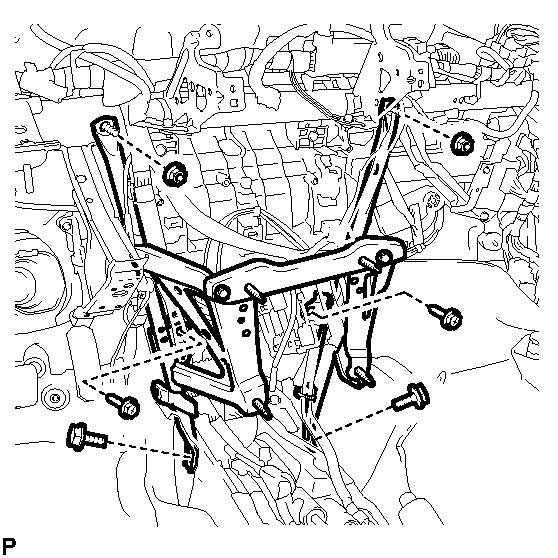 P