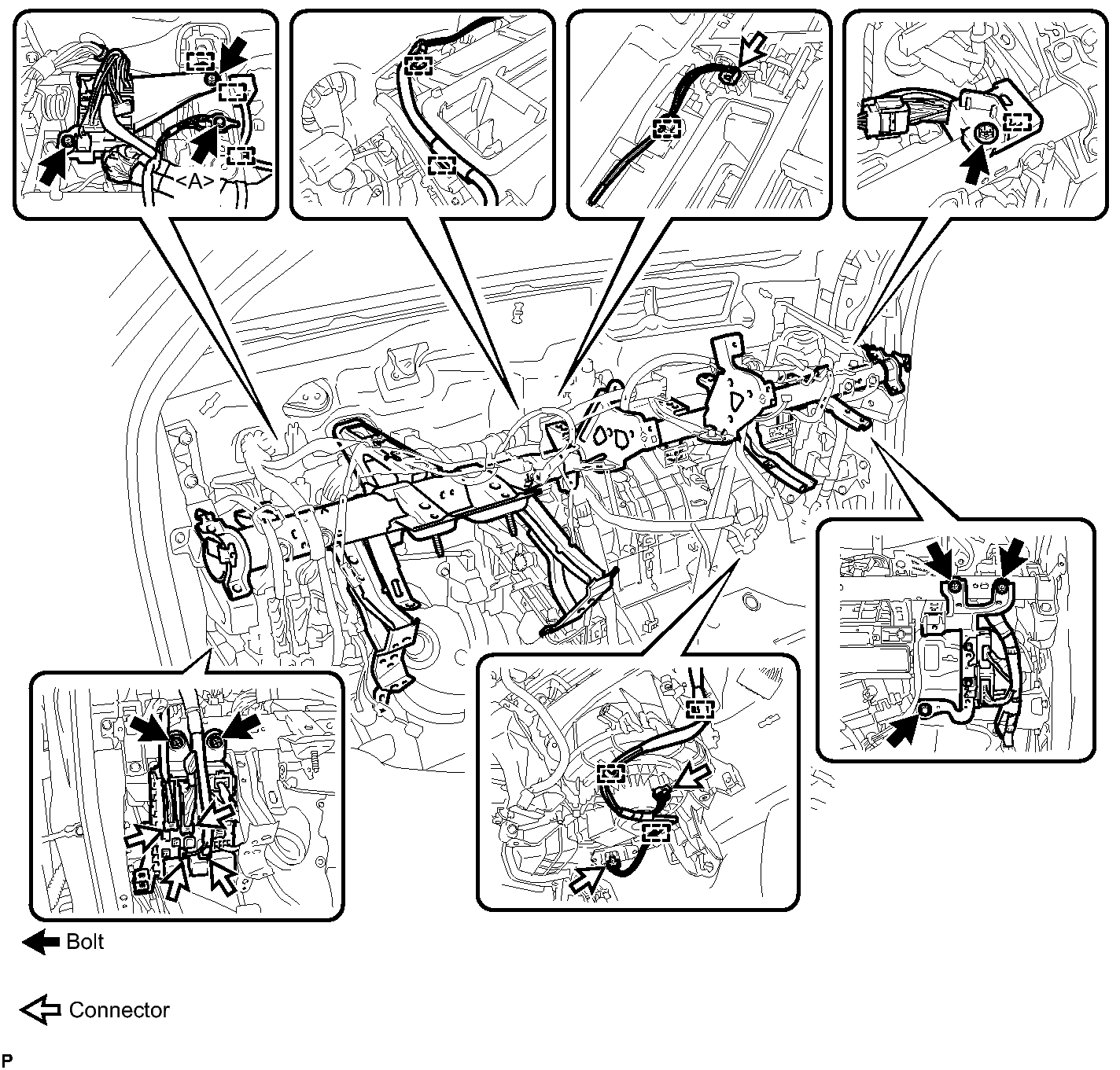 <A>

Bolt

Connector

P