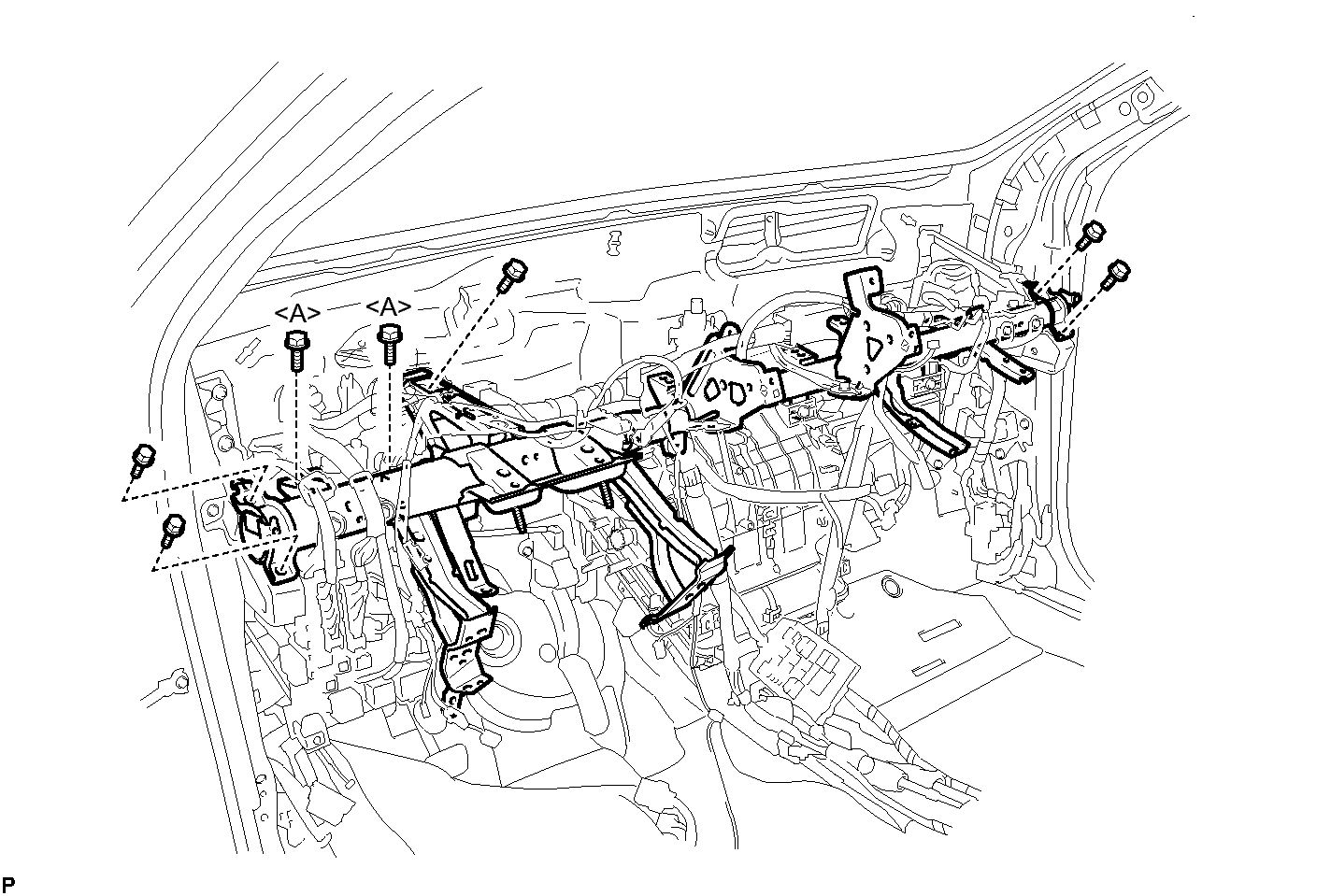 <A>
<A>
P