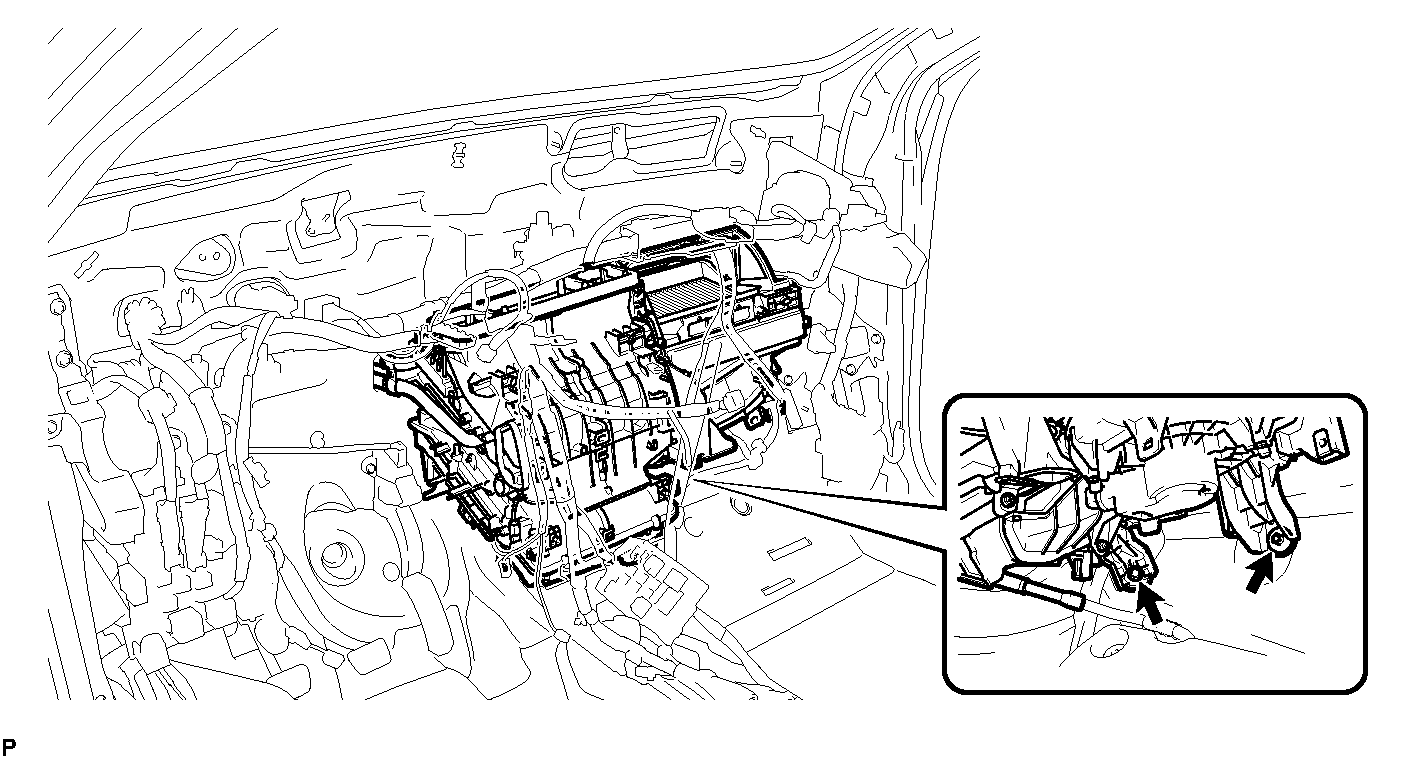 P