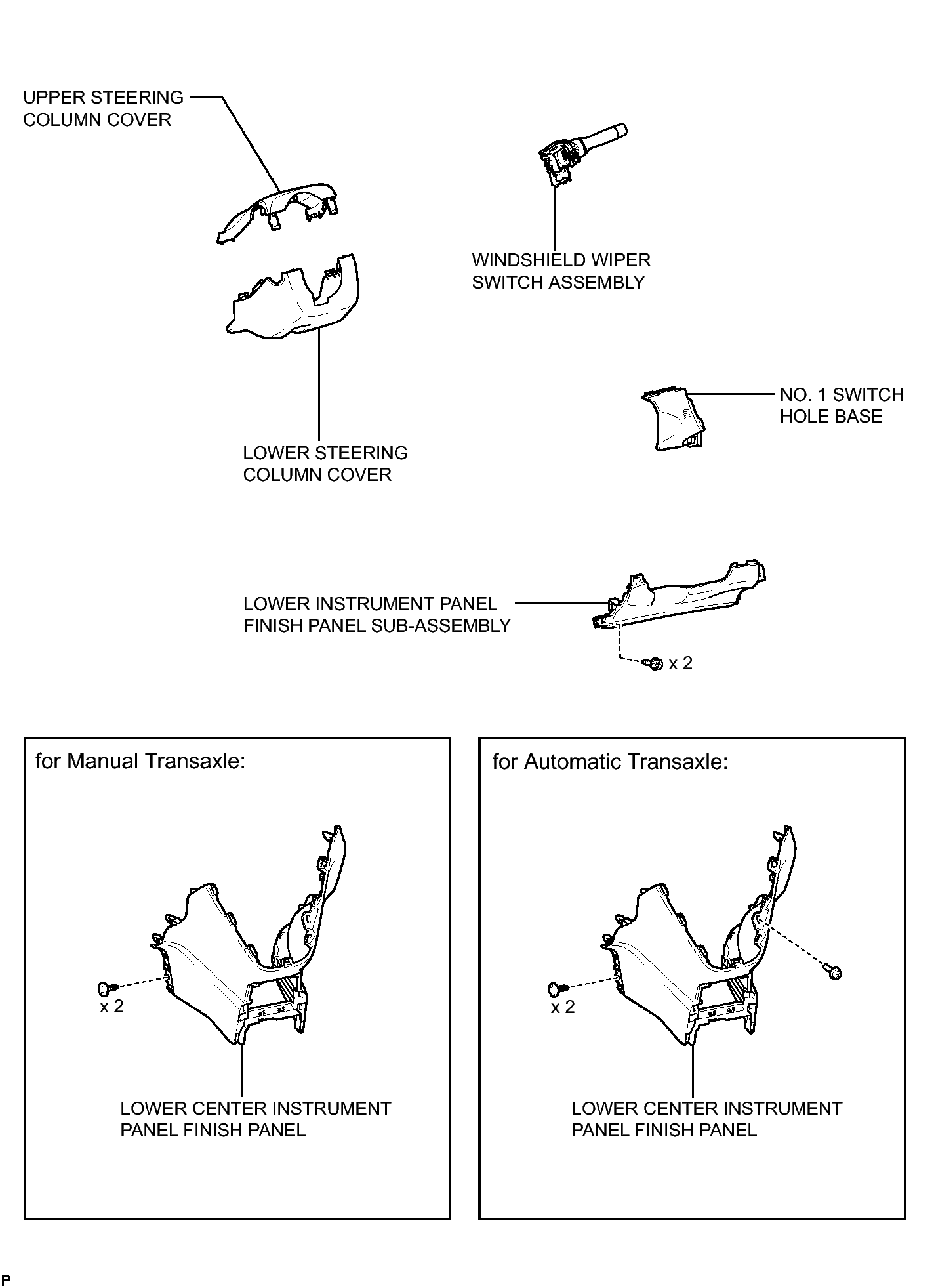 UPPER STEERING COLUMN COVER

WINDSHIELD WIPER SWITCH ASSEMBLY

NO. 1 SWITCH HOLE BASE

LOWER STEERING COLUMN COVER

LOWER INSTRUMENT PANEL FINISH PANEL SUB-ASSEMBLY

x 2

for Manual Transaxle:

x 2

LOWER CENTER INSTRUMENT PANEL FINISH PANEL

for Automatic Transaxle:

x 2

LOWER CENTER INSTRUMENT PANEL FINISH PANEL

P