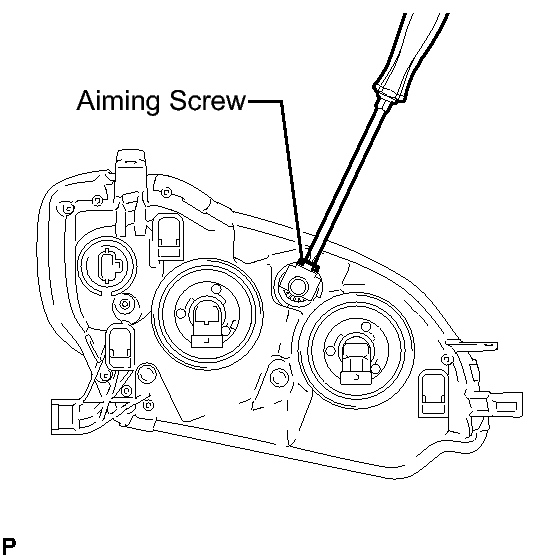 Aiming Screw

P