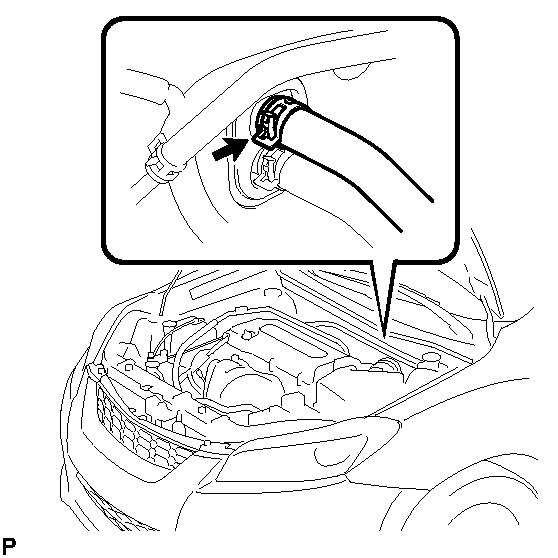 P