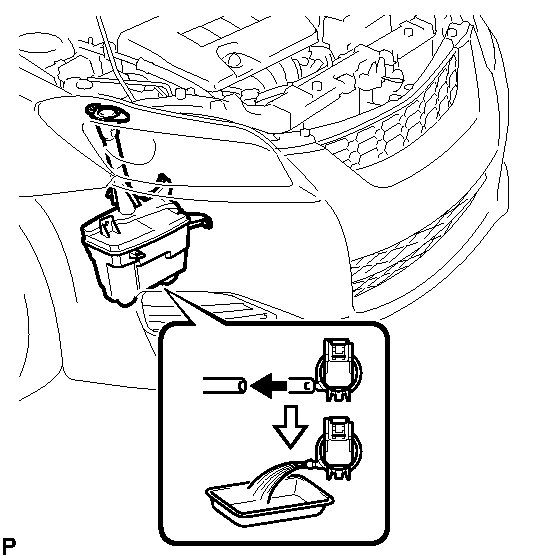 P