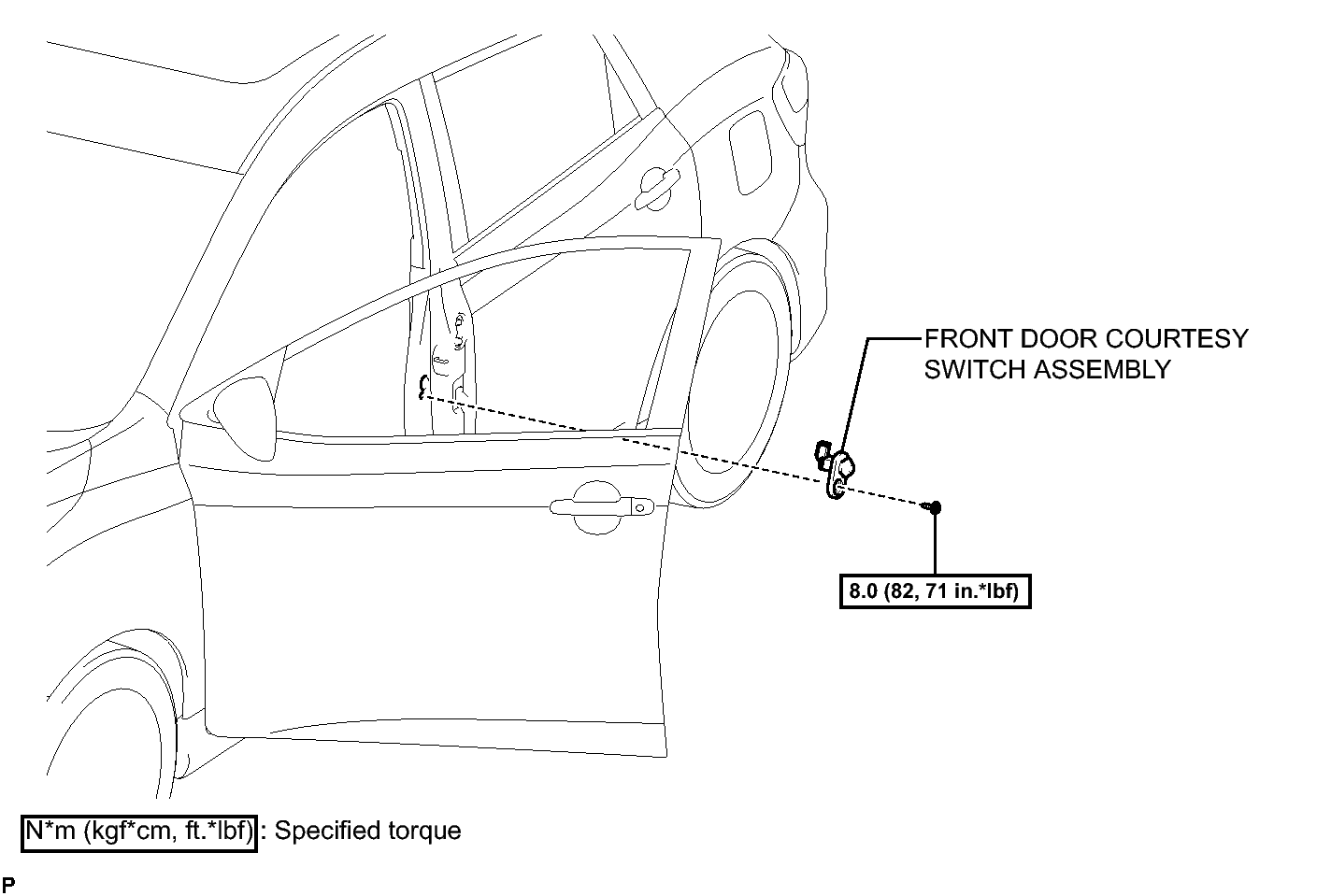 FRONT DOOR COURTESY SWITCH ASSEMBLY

8.0 (82, 71 in.*lbf)

N*m (kgf*cm, ft.*lbf) : Specified torque

P