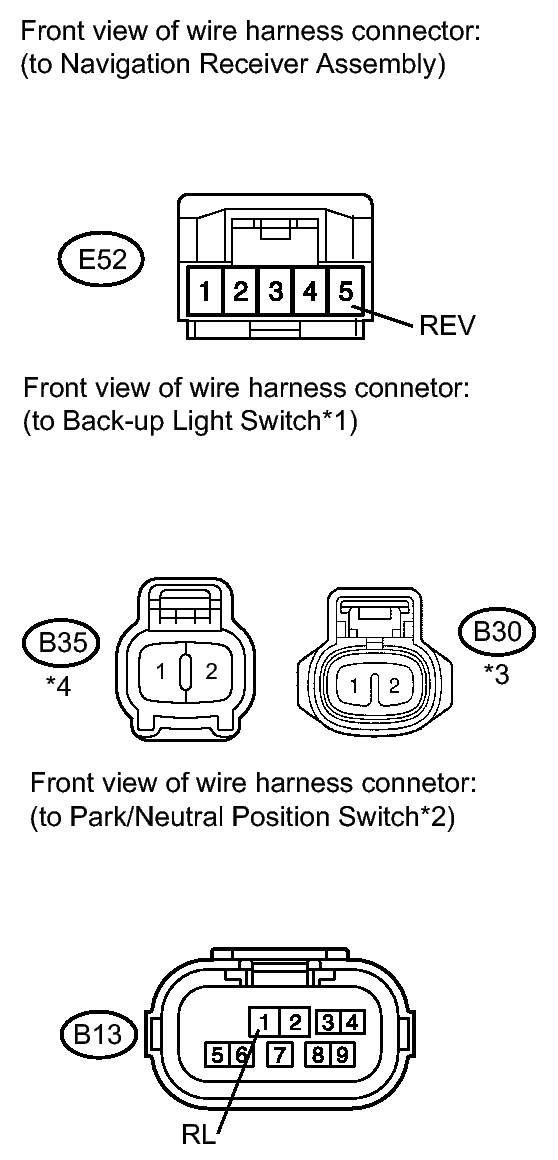 Front view of wire harness connector:
(to Navigation Receiver Assembly)

E52

1 2 3 4 5

REV

Front view of wire harness connetor:
(to Back-up Light Switch*1)

B35
*4

1 2

1 2

B30
*3

Front view of wire harness connetor:
(to Park/Neutral Position Switch*2)

B13

1 2 3 4
5 6 7 8 9

RL