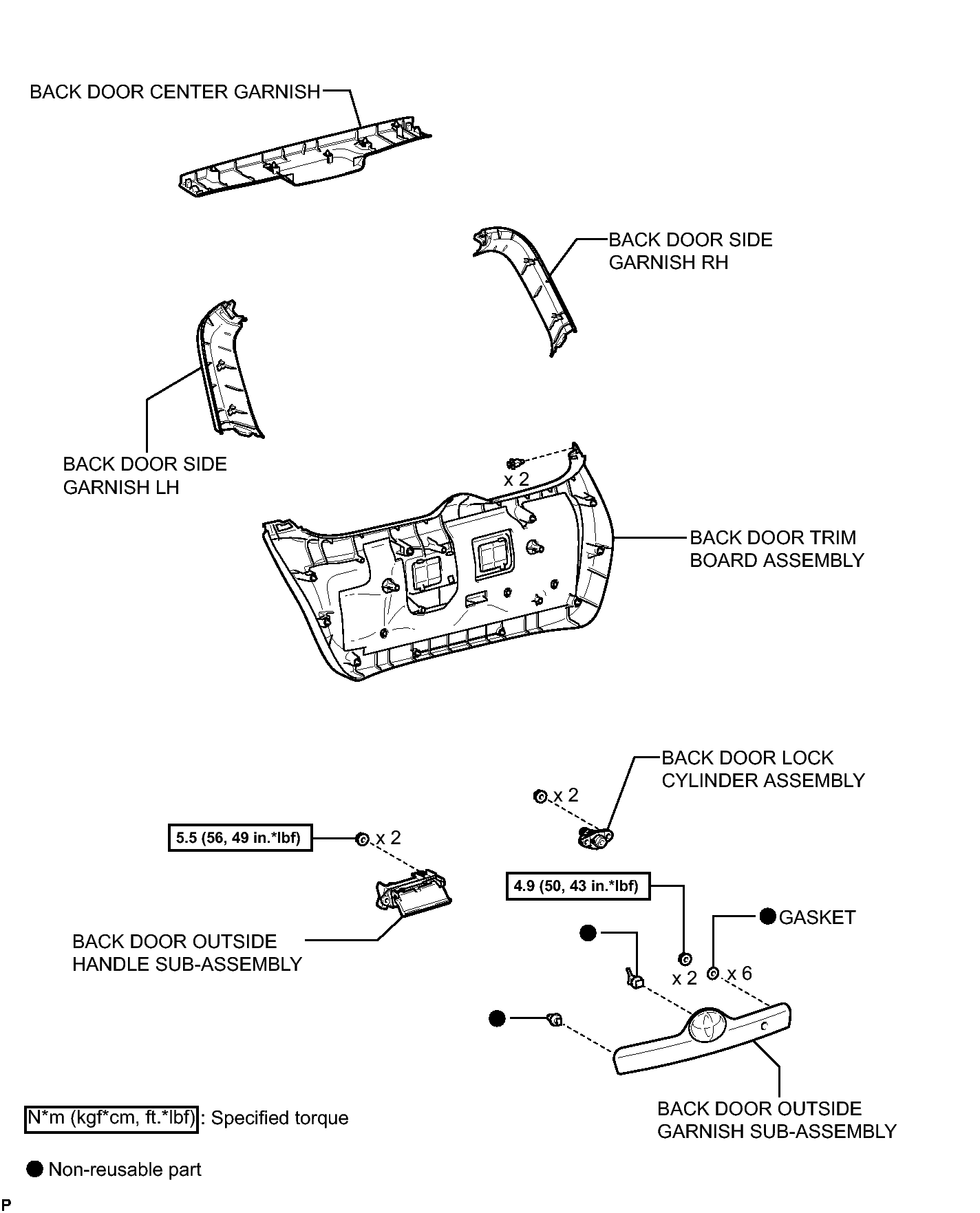 BACK DOOR CENTER GARNISH

BACK DOOR SIDE GARNISH RH

BACK DOOR SIDE GARNISH LH

x 2

BACK DOOR TRIM BOARD ASSEMBLY

BACK DOOR LOCK CYLINDER ASSEMBLY

x 2

5.5 (56, 49 in.*lbf)

x 2

4.9 (50, 43 in.*lbf)

GASKET

BACK DOOR OUTSIDE HANDLE SUB-ASSEMBLY

x 2

x 6

BACK DOOR OUTSIDE GARNISH SUB-ASSEMBLY

N*m (kgf*cm, ft.*lbf) : Specified torque

Non-reusable part

P