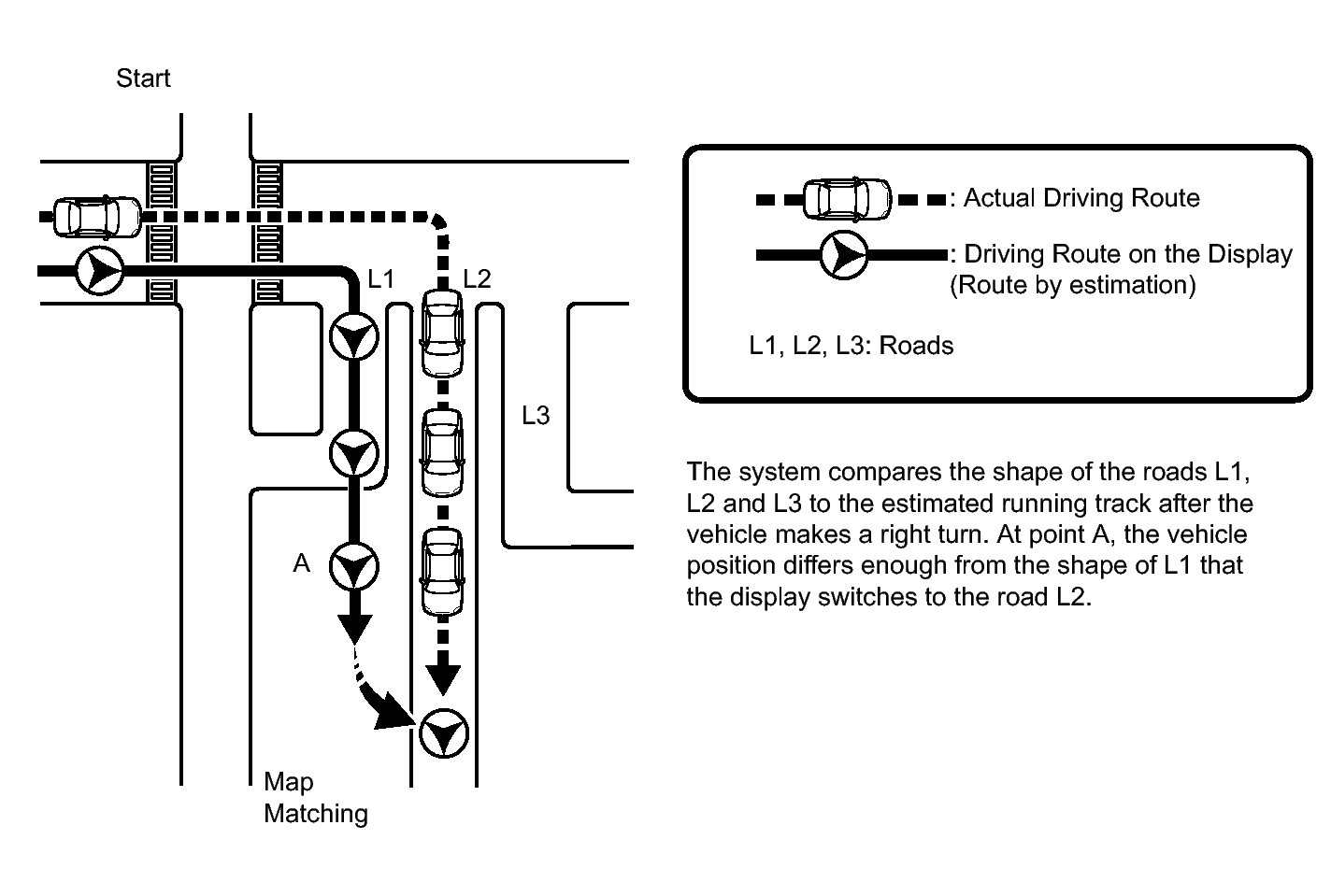 Start

L1

L2

L3

A

Map Matching

: Actual Driving Route

: Driving Route on the Display (Route by estimation)

L1, L2, L3: Roads

The system compares the shape of the roads L1, L2 and L3 to the estimated running track after the vehicle makes a right turn. At point A, the vehicle position differs enough from the shape of L1 that the display switches to the road L2.