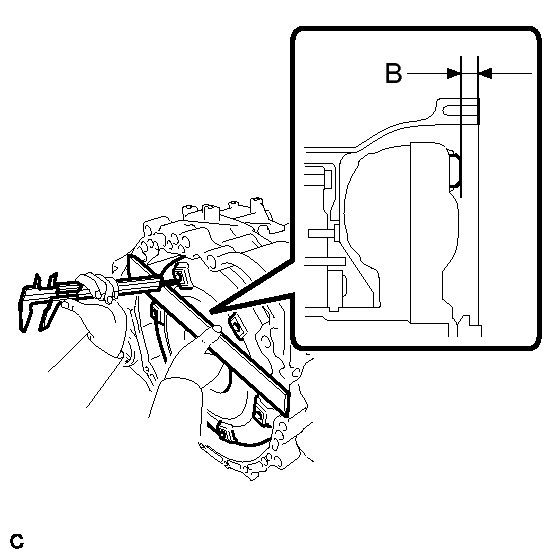 B

C