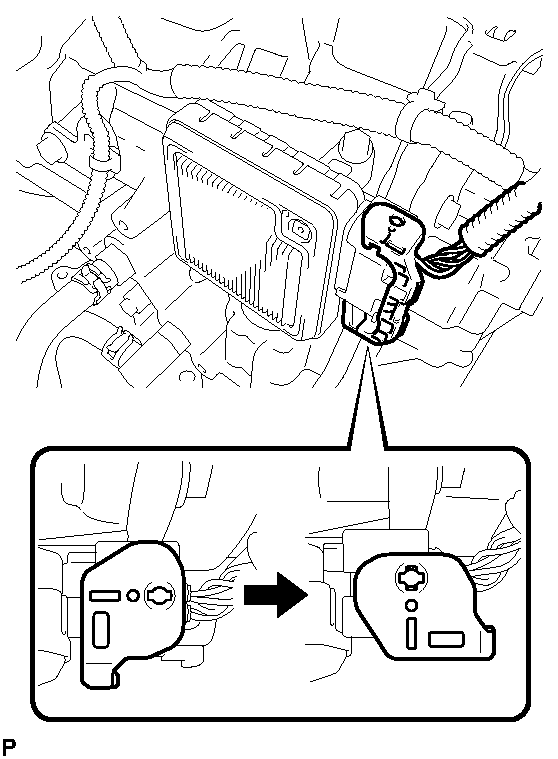 P