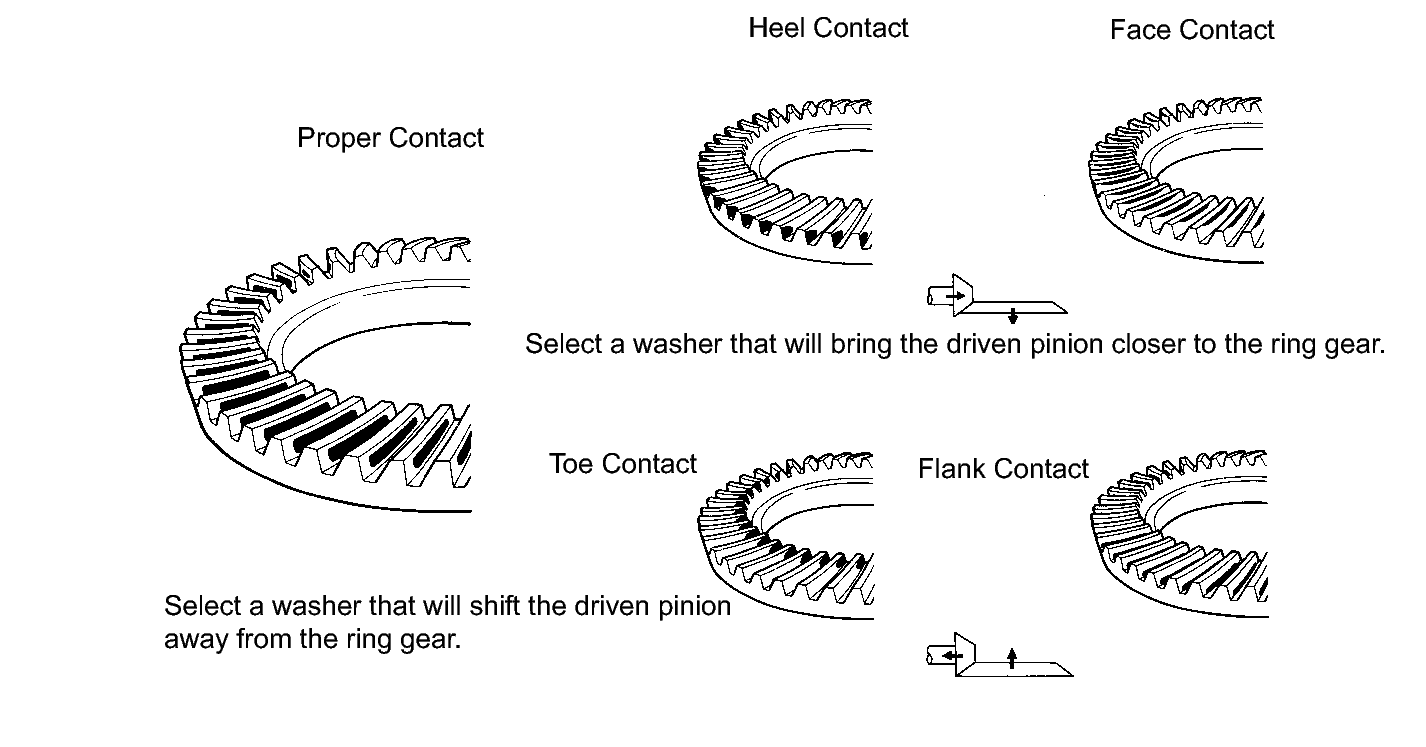 Heel Contact

Face Contact

Proper Contact

Select a washer that will bring the driven pinion closer to the ring gear.

Toe Contact

Flank Contact

Select a washer that will shift the driven pinion away from the ring gear.