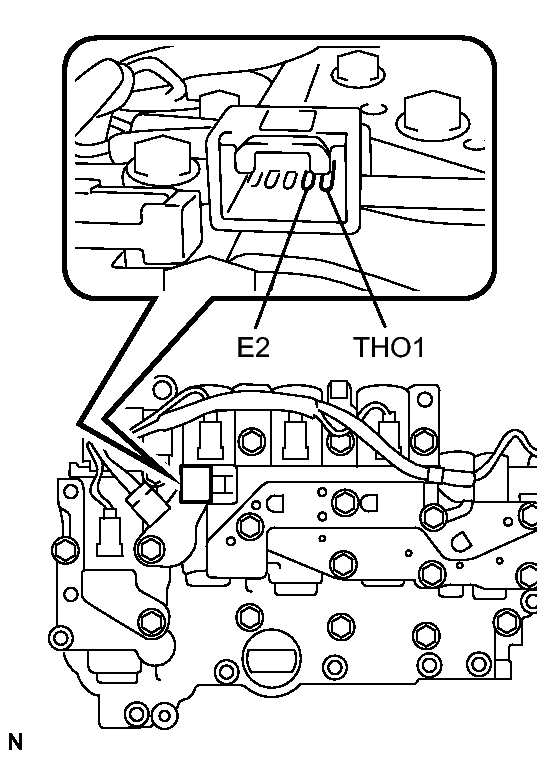 E2
THO1
N