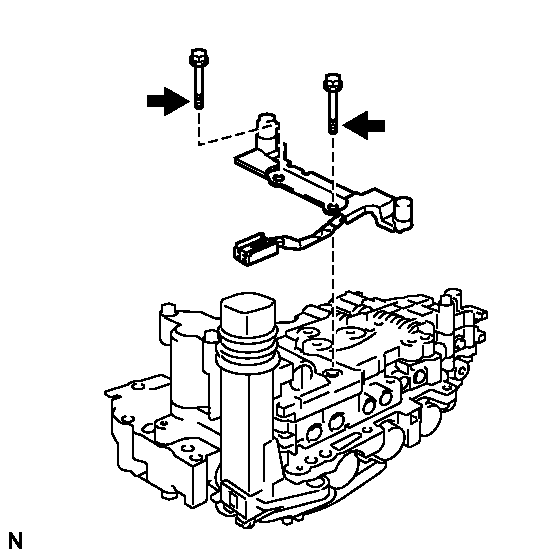 N