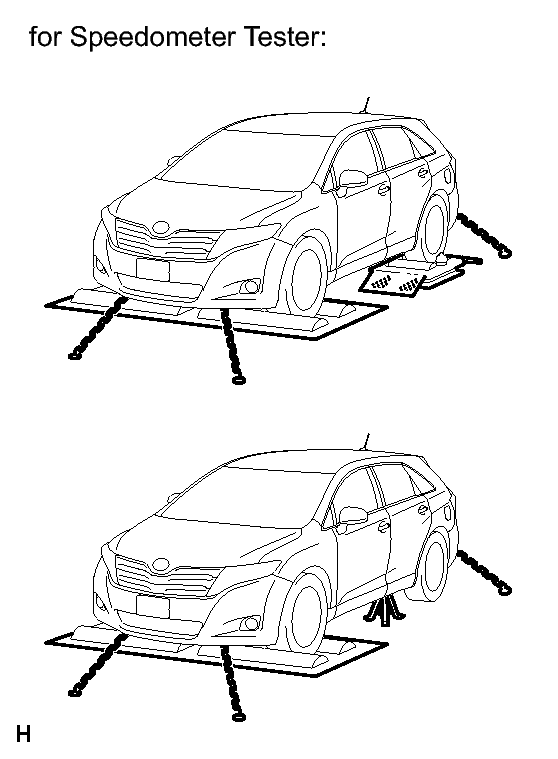 for Speedometer Tester:

H