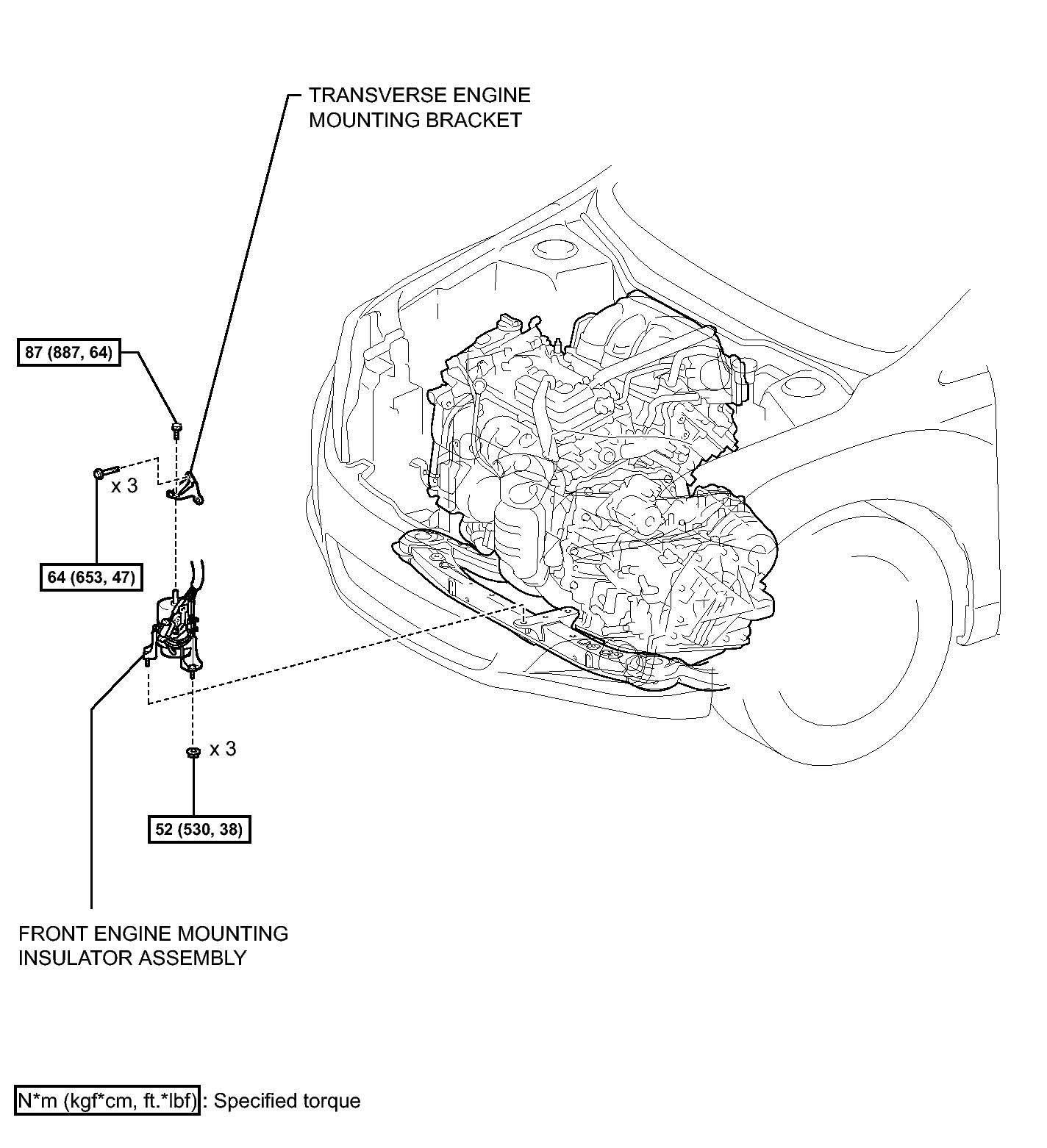 TRANSVERSE ENGINE MOUNTING BRACKET

87 (887, 64)

x 3

64 (653, 47)

x 3

52 (530, 38)

FRONT ENGINE MOUNTING INSULATOR ASSEMBLY

N*m (kgf*cm, ft.*lbf) : Specified torque