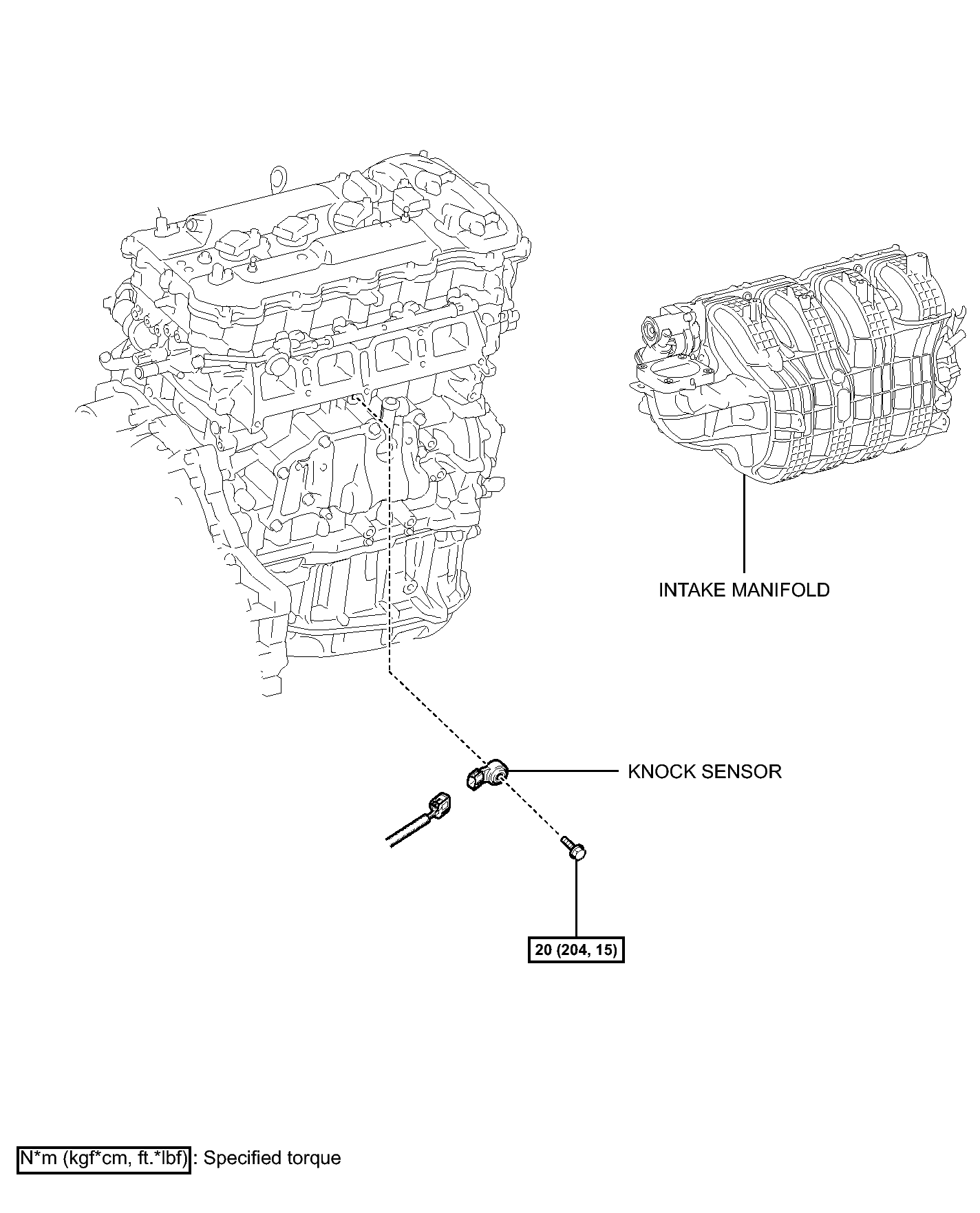 INTAKE MANIFOLD

KNOCK SENSOR

20 (204, 15)

N*m (kgf*cm, ft.*lbf) : Specified torque