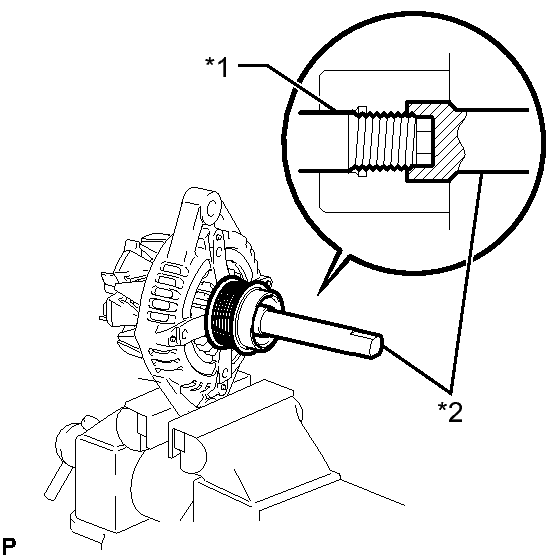 *1

*2

P