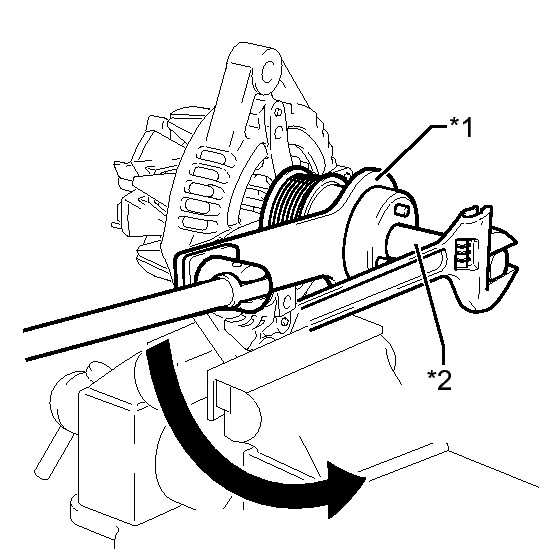 *1

*2