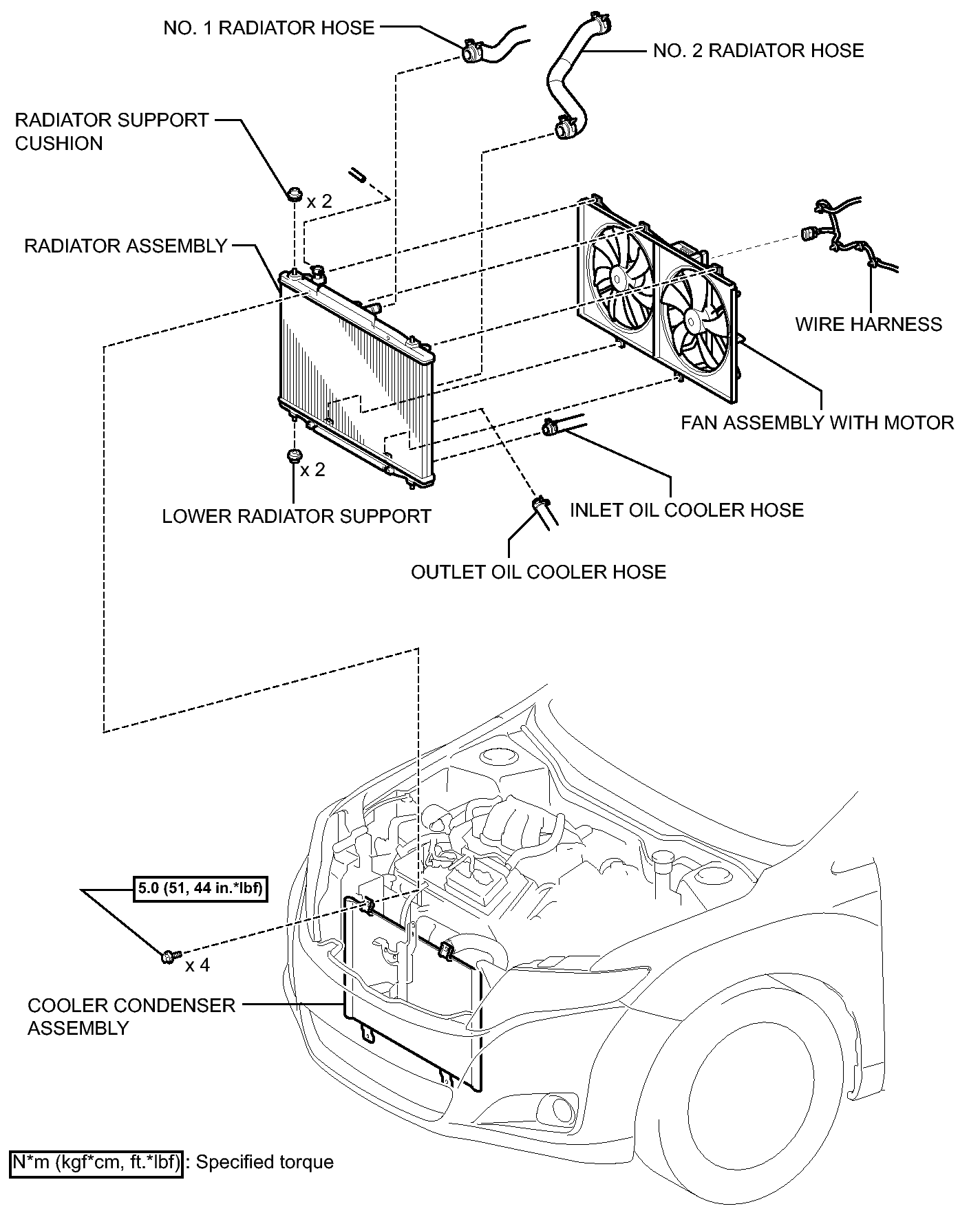 NO. 1 RADIATOR HOSE

NO. 2 RADIATOR HOSE

RADIATOR SUPPORT CUSHION

x 2

RADIATOR ASSEMBLY

WIRE HARNESS

FAN ASSEMBLY WITH MOTOR

x 2

LOWER RADIATOR SUPPORT

INLET OIL COOLER HOSE

OUTLET OIL COOLER HOSE

5.0 (51, 44 in.*lbf)

x 4

COOLER CONDENSER ASSEMBLY

N*m (kgf*cm, ft.*lbf) : Specified torque