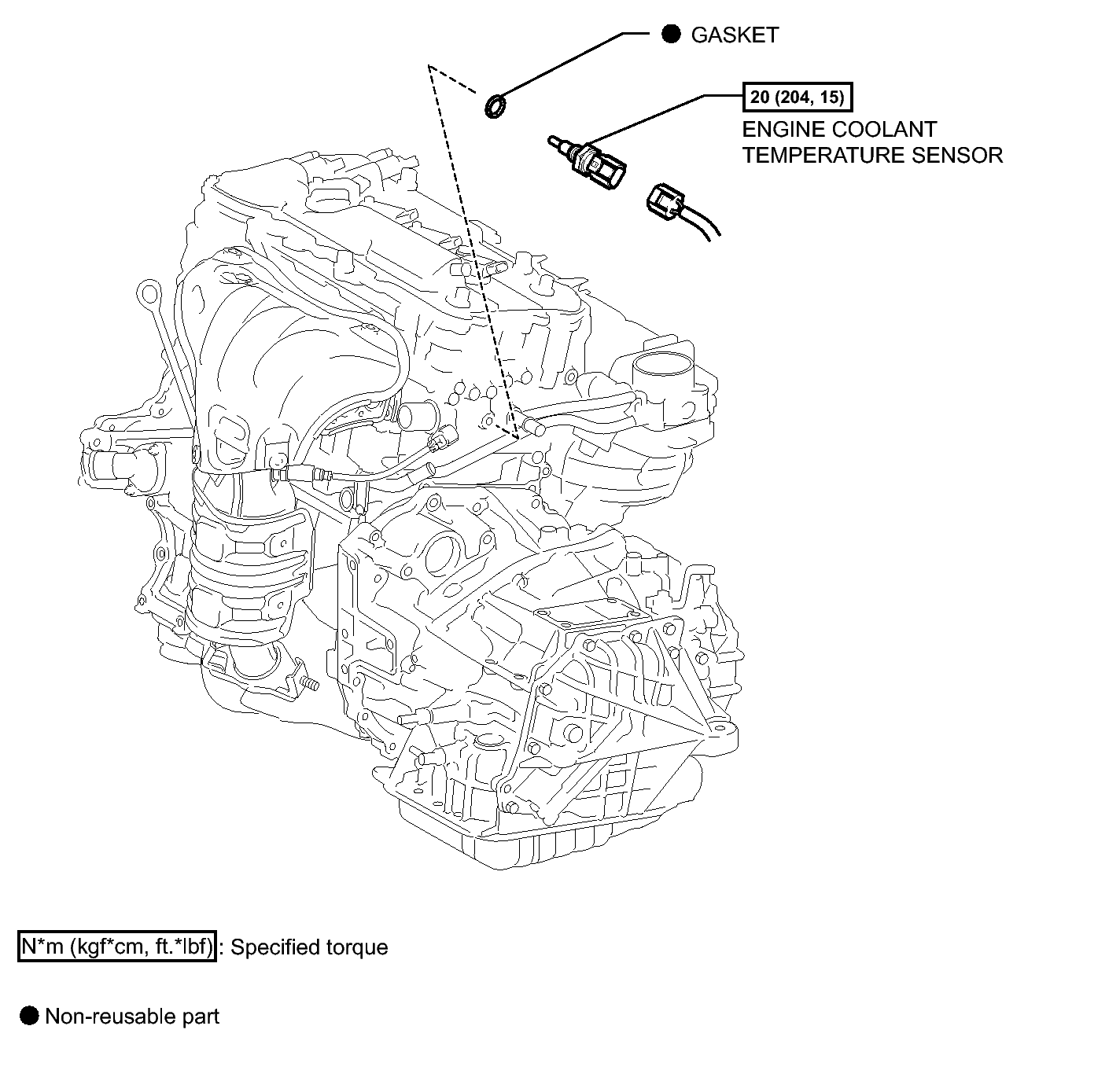 ● GASKET

20 (204, 15)

ENGINE COOLANT TEMPERATURE SENSOR

N*m (kgf*cm, ft.*lbf) : Specified torque

● Non-reusable part