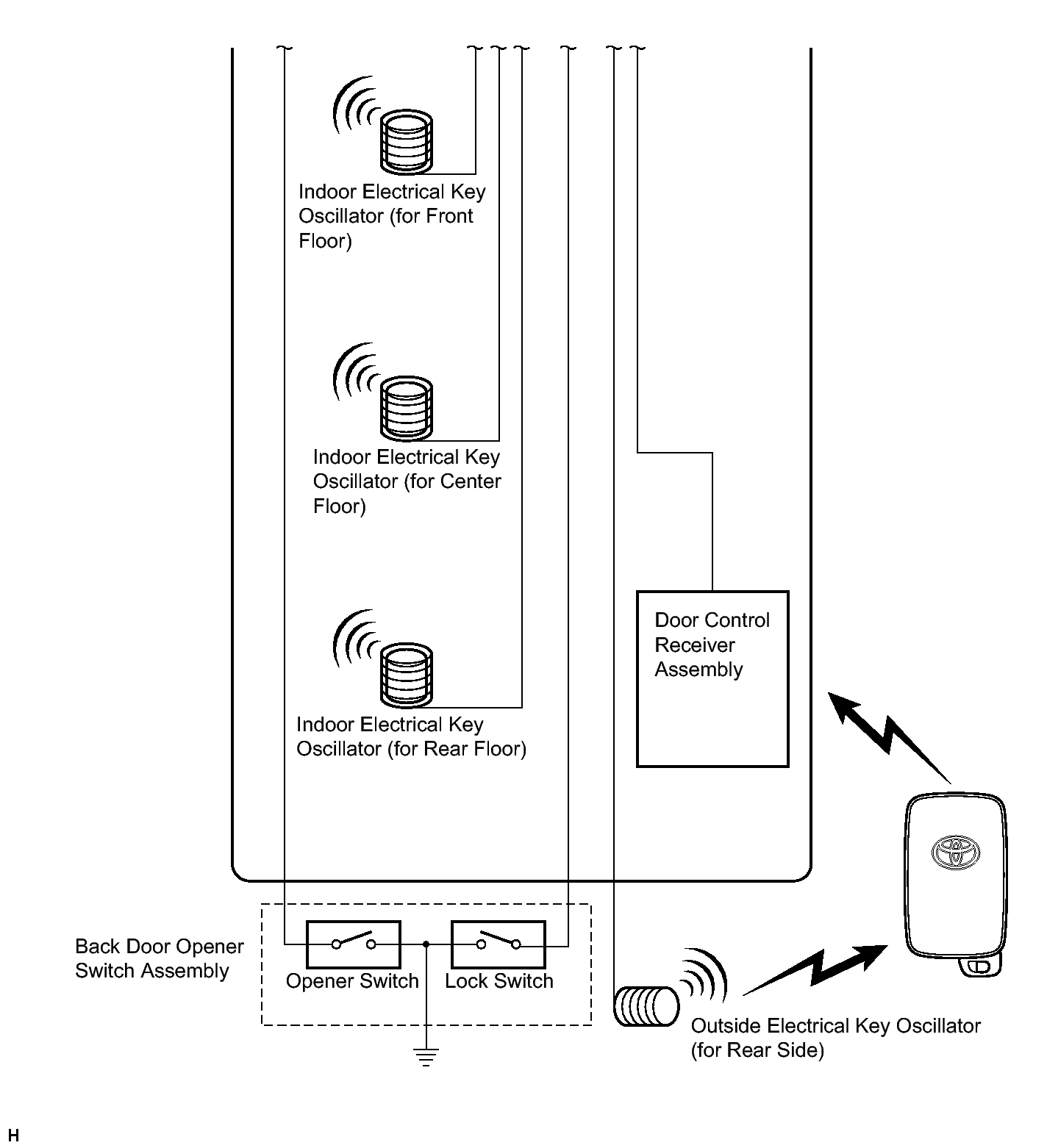 Indoor Electrical Key Oscillator (for Front Floor)

Indoor Electrical Key Oscillator (for Center Floor)

Indoor Electrical Key Oscillator (for Rear Floor)

Door Control Receiver Assembly

Back Door Opener Switch Assembly

Opener Switch

Lock Switch

Outside Electrical Key Oscillator (for Rear Side)

H