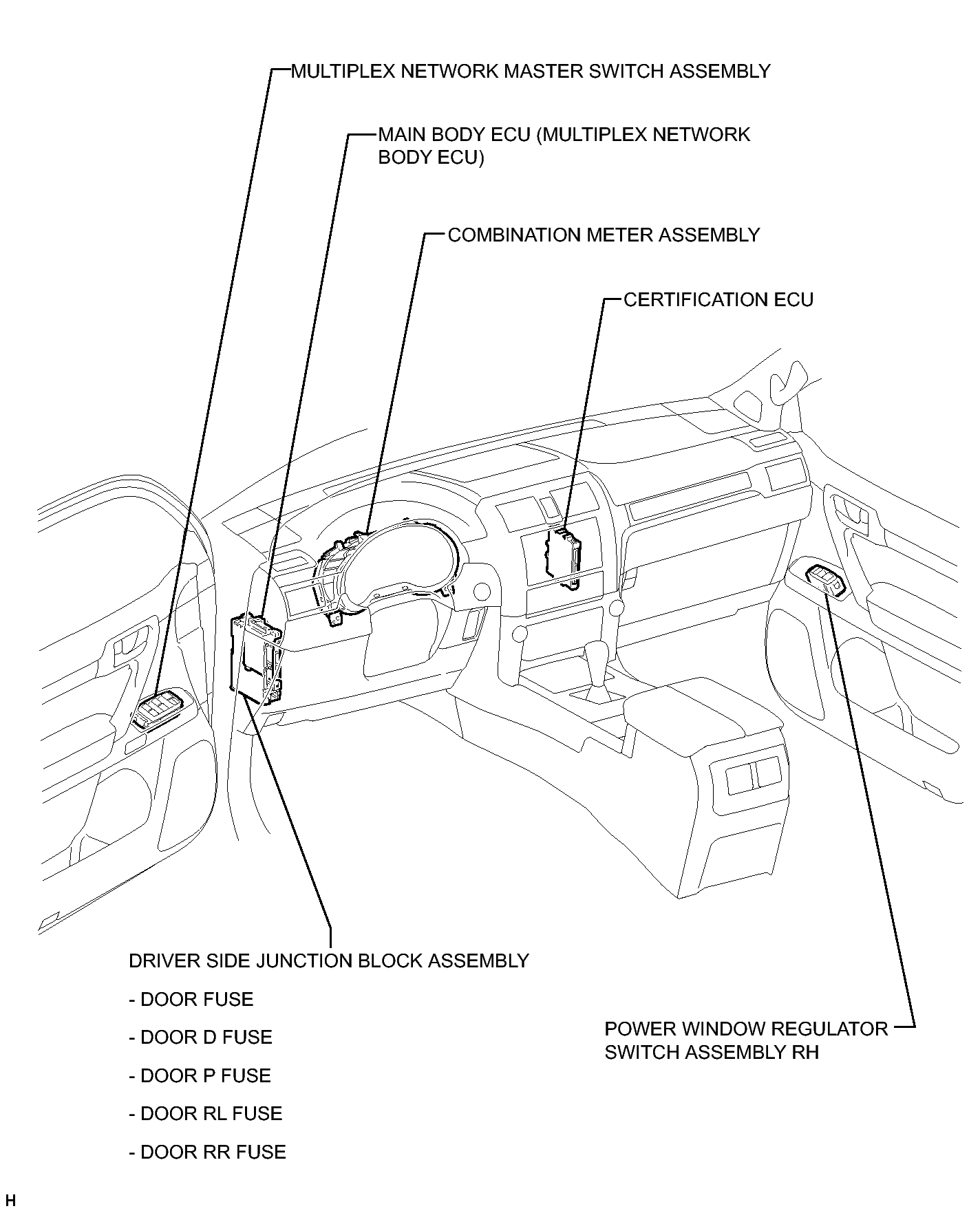 MULTIPLEX NETWORK MASTER SWITCH ASSEMBLY

MAIN BODY ECU (MULTIPLEX NETWORK BODY ECU)

COMBINATION METER ASSEMBLY

CERTIFICATION ECU

DRIVER SIDE JUNCTION BLOCK ASSEMBLY

- DOOR FUSE

- DOOR D FUSE

- DOOR P FUSE

- DOOR RL FUSE

- DOOR RR FUSE

POWER WINDOW REGULATOR SWITCH ASSEMBLY RH

H