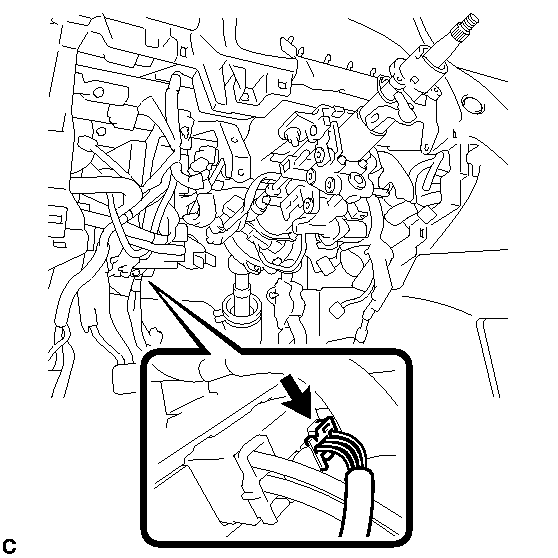 C