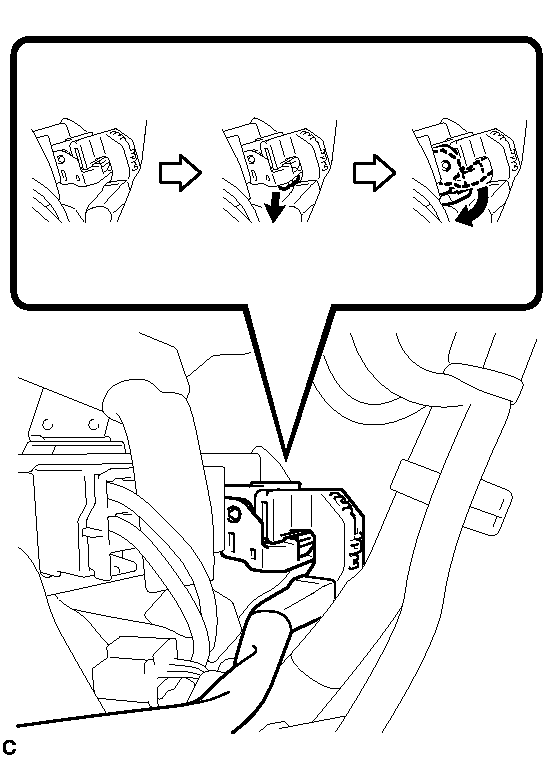 C