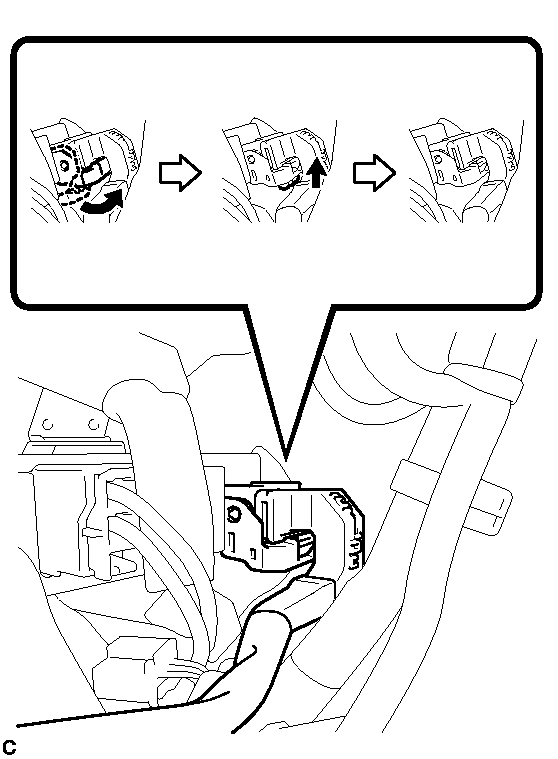 C