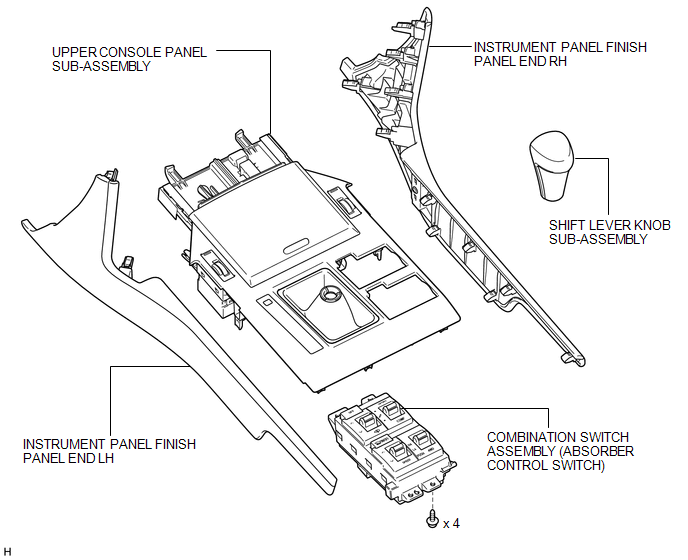 UPPER CONSOLE PANEL SUB-ASSEMBLY

INSTRUMENT PANEL FINISH PANEL END RH

SHIFT LEVER KNOB SUB-ASSEMBLY

INSTRUMENT PANEL FINISH PANEL END LH

COMBINATION SWITCH ASSEMBLY (ABSORBER CONTROL SWITCH)

x 4

H