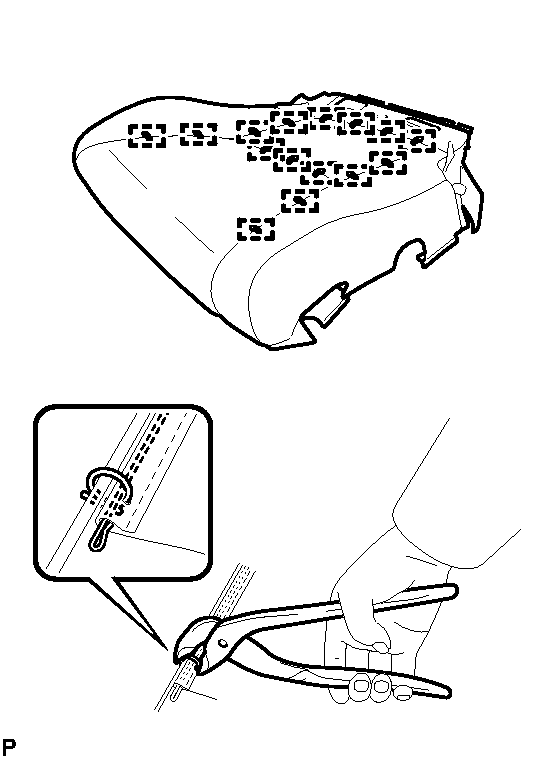 P