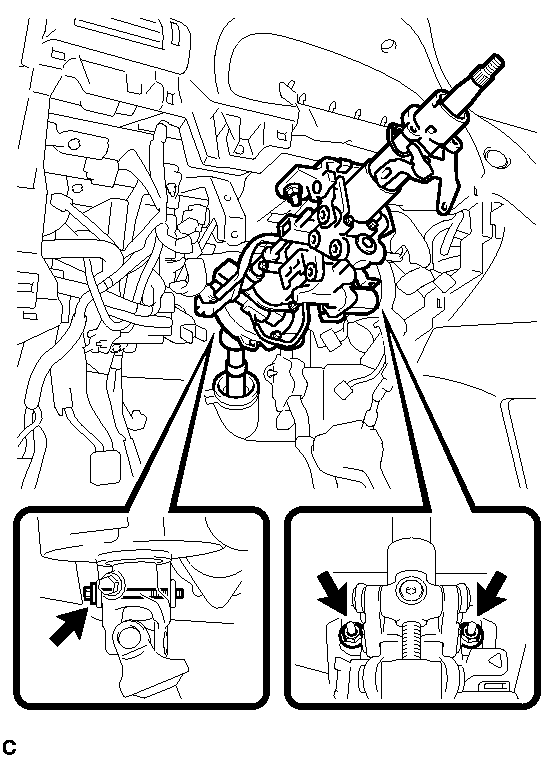 C