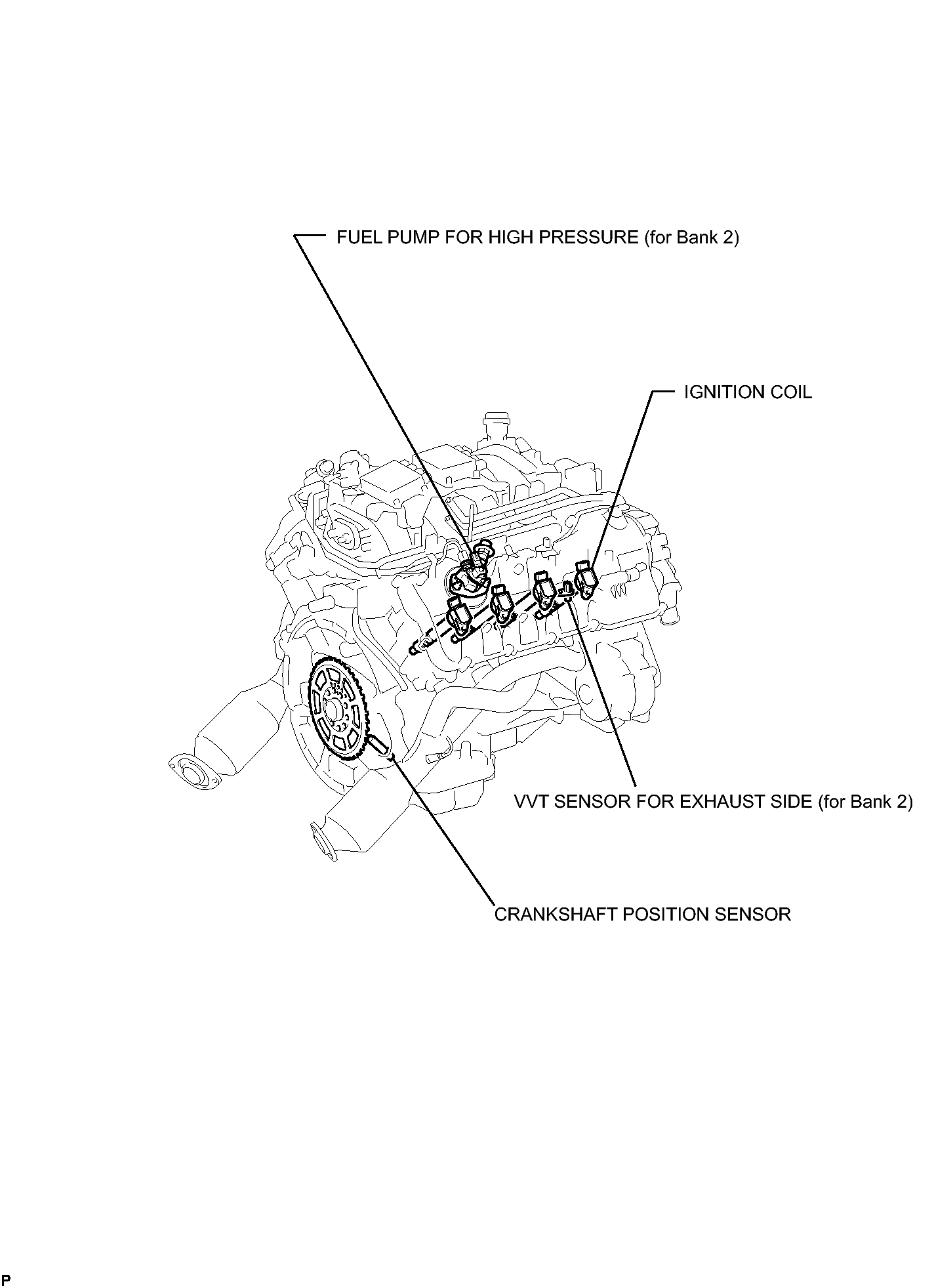 FUEL PUMP FOR HIGH PRESSURE (for Bank 2)

IGNITION COIL

VVT SENSOR FOR EXHAUST SIDE (for Bank 2)

CRANKSHAFT POSITION SENSOR

P