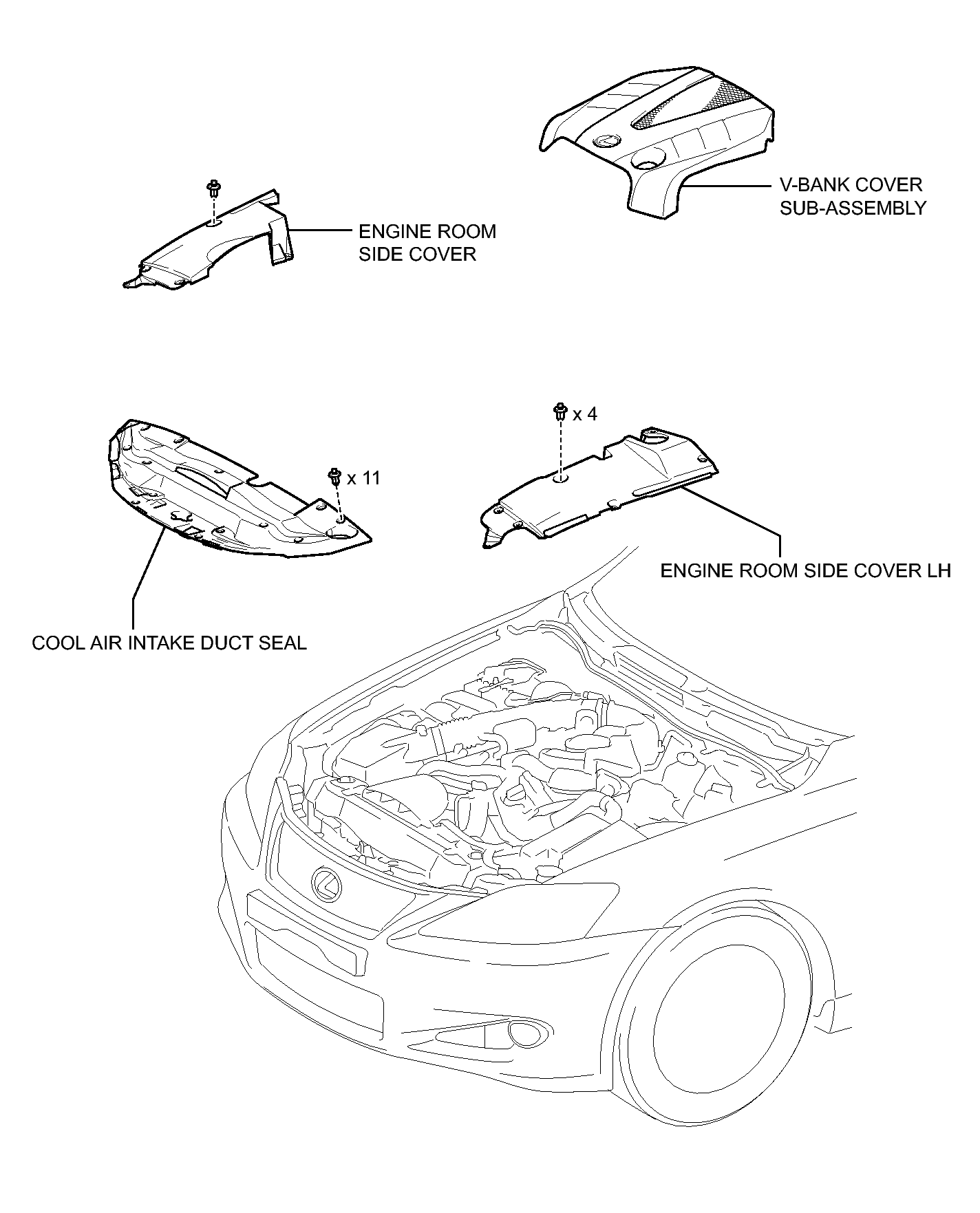 V-BANK COVER
SUB-ASSEMBLY

ENGINE ROOM
SIDE COVER

x 4

x 11

ENGINE ROOM SIDE COVER LH

COOL AIR INTAKE DUCT SEAL