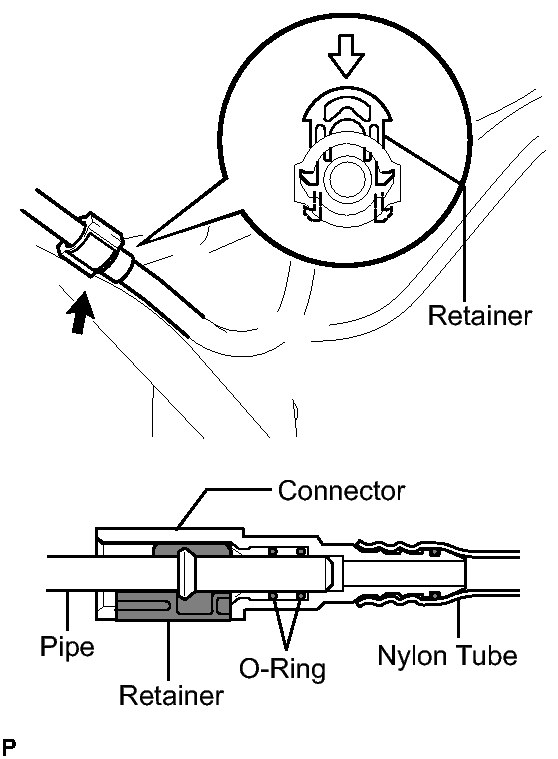 Retainer

Connector

Pipe

Retainer

O-Ring

Nylon Tube

P