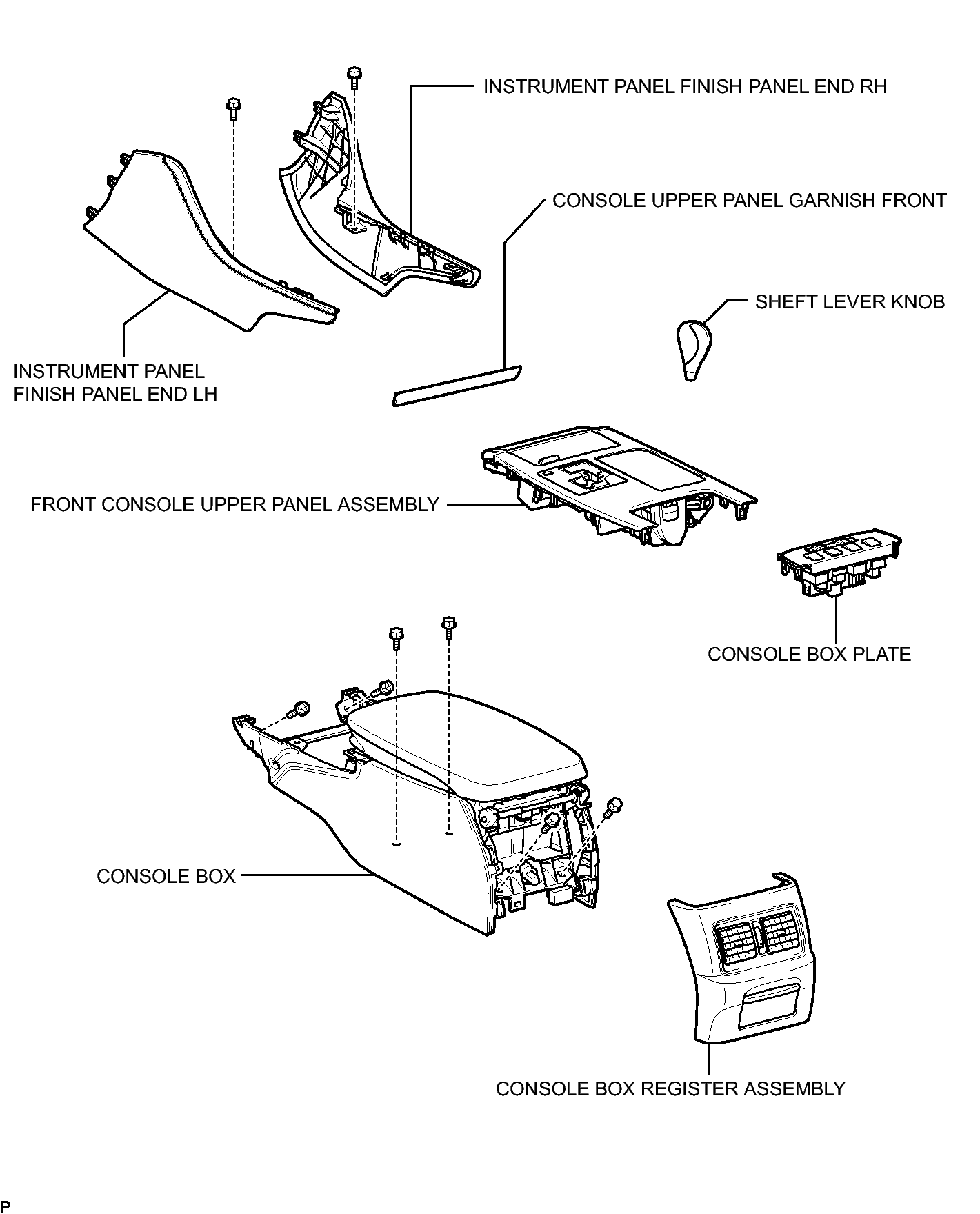 INSTRUMENT PANEL FINISH PANEL END RH

CONSOLE UPPER PANEL GARNISH FRONT

SHEFT LEVER KNOB

INSTRUMENT PANEL FINISH PANEL END LH

FRONT CONSOLE UPPER PANEL ASSEMBLY

CONSOLE BOX PLATE

CONSOLE BOX

CONSOLE BOX REGISTER ASSEMBLY

P