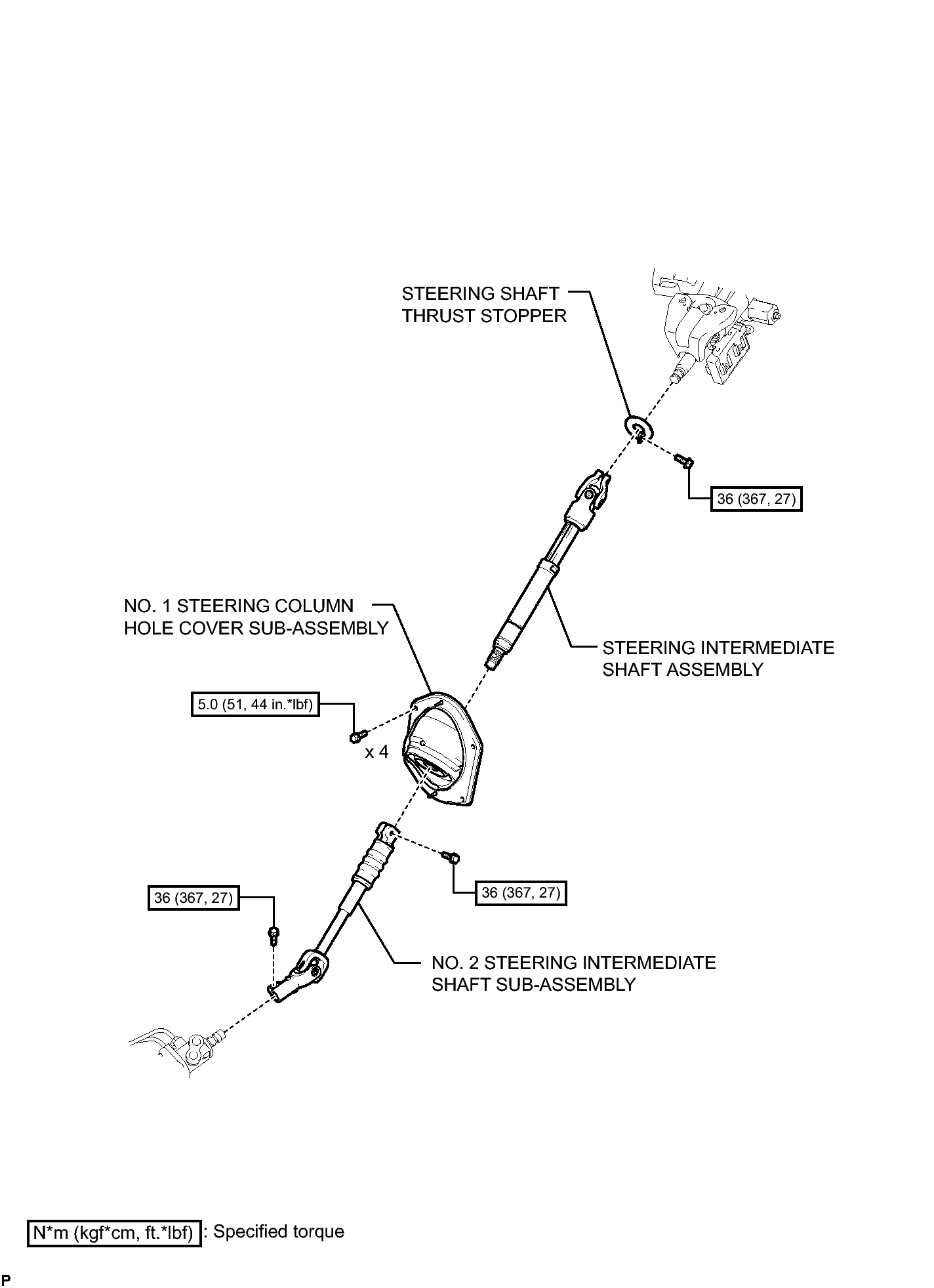 STEERING SHAFT THRUST STOPPER

36 (367, 27)

NO. 1 STEERING COLUMN HOLE COVER SUB-ASSEMBLY

STEERING INTERMEDIATE SHAFT ASSEMBLY

5.0 (51, 44 in.*lbf)

x 4

36 (367, 27)

36 (367, 27)

NO. 2 STEERING INTERMEDIATE SHAFT SUB-ASSEMBLY

N*m (kgf*cm, ft.*lbf) : Specified torque

P