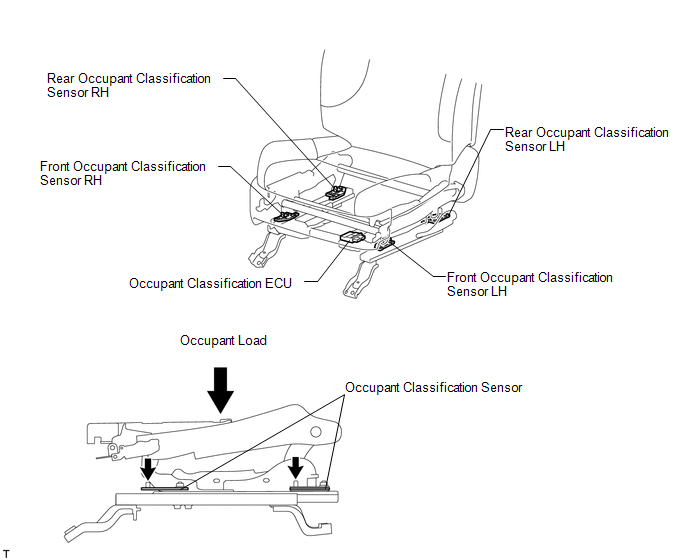 Rear Occupant Classification Sensor RH

Rear Occupant Classification Sensor LH

Front Occupant Classification Sensor RH

Occupant Classification ECU

Front Occupant Classification Sensor LH

Occupant Load

Occupant Classification Sensor

T