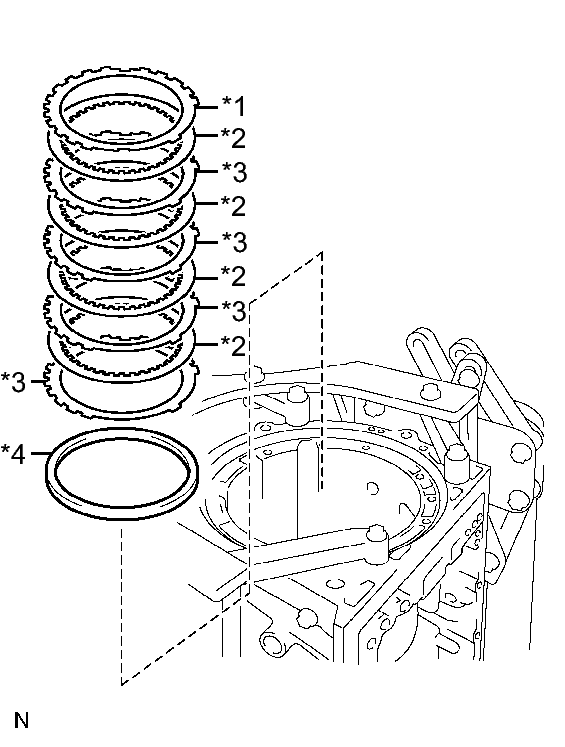 *1
*2
*3
*2
*3
*2
*3
*2
*3
*4
N