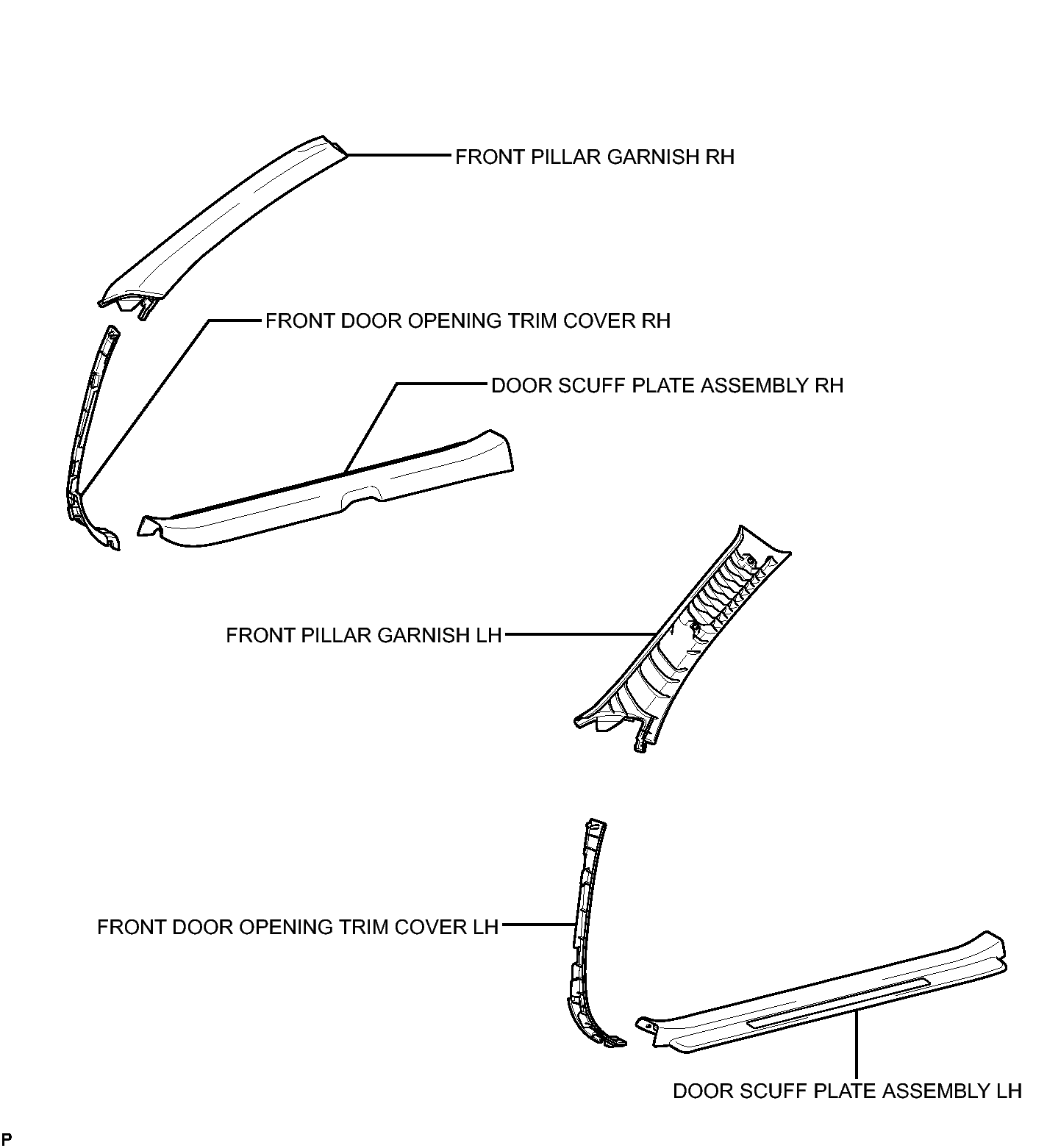 FRONT PILLAR GARNISH RH

FRONT DOOR OPENING TRIM COVER RH

DOOR SCUFF PLATE ASSEMBLY RH

FRONT PILLAR GARNISH LH

FRONT DOOR OPENING TRIM COVER LH

DOOR SCUFF PLATE ASSEMBLY LH

P